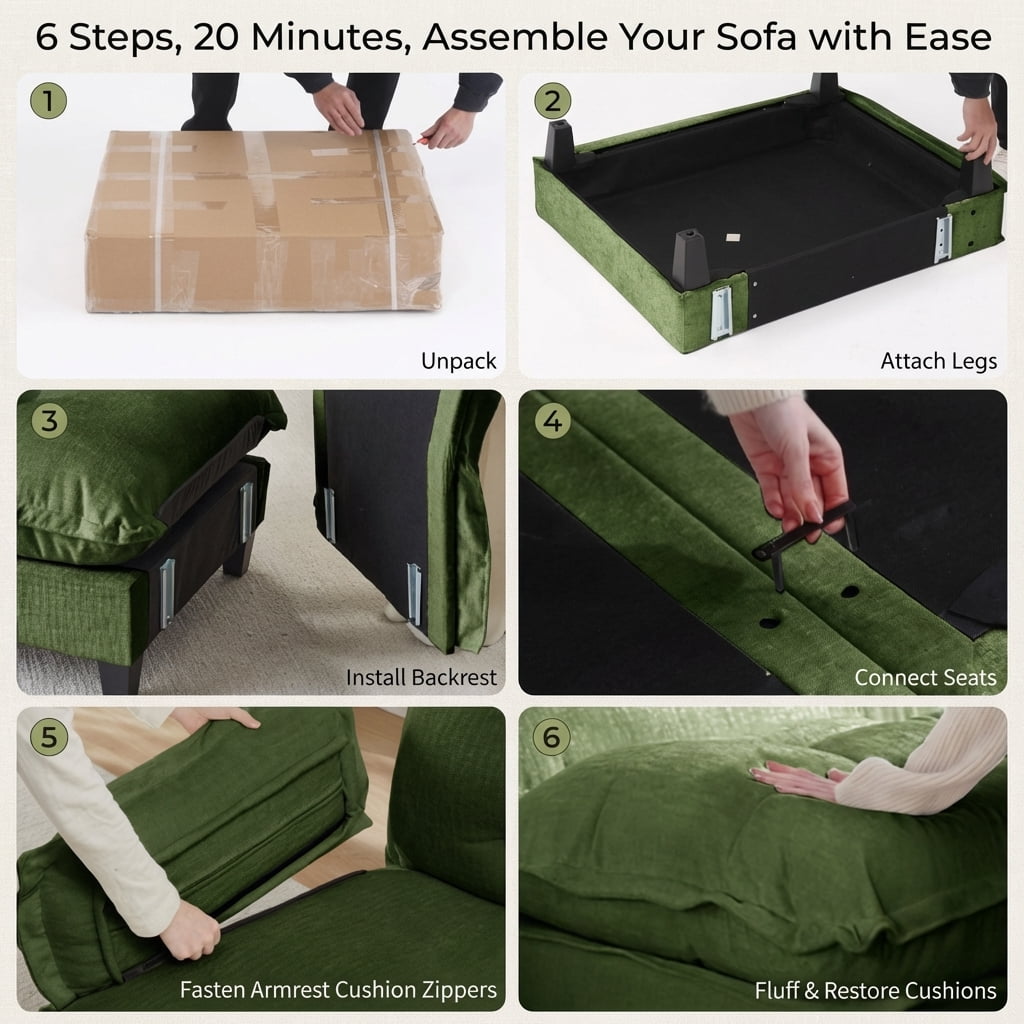 6 Steps, 20 Minutes, Assemble Your Sofa with Ease

1
Unpack

2
Attach Legs

3
Install Backrest

4
Connect Seats

5
Fasten Armrest Cushion Zippers

6
Fluff & Restore Cushions