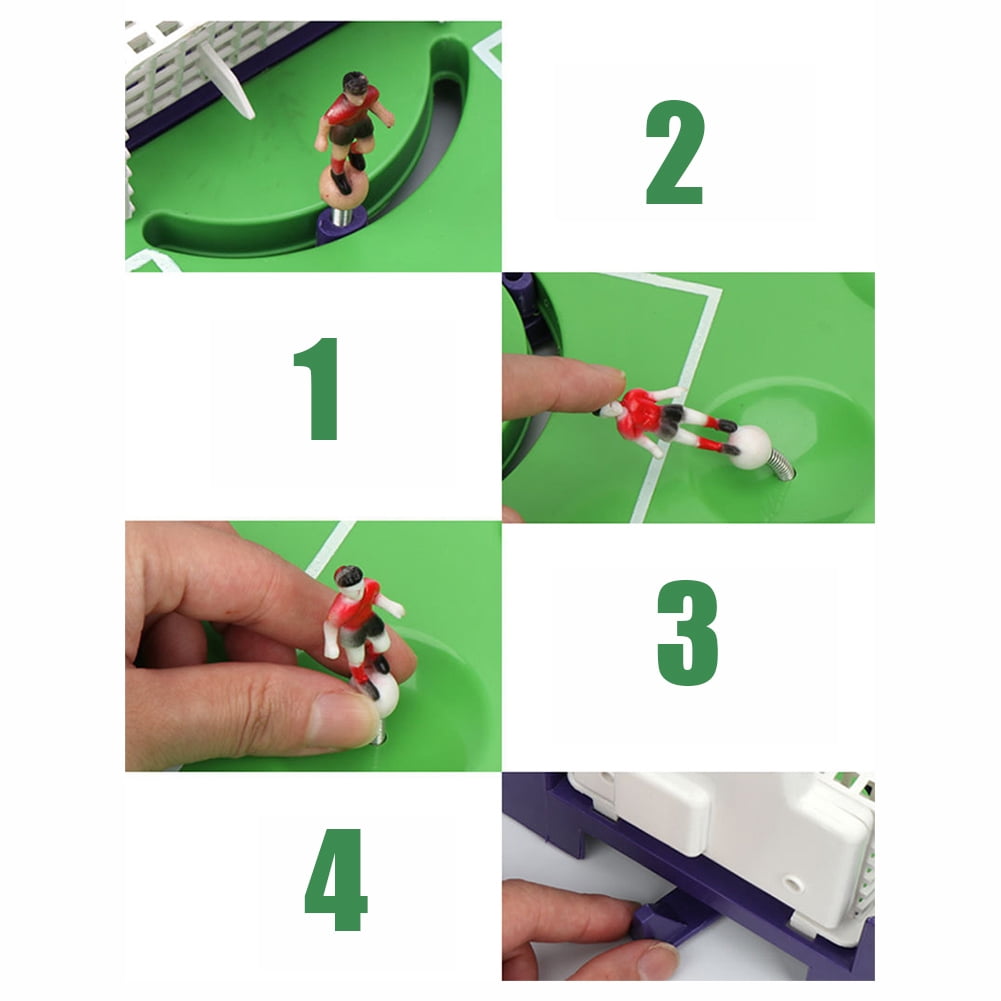 2

1

3

4