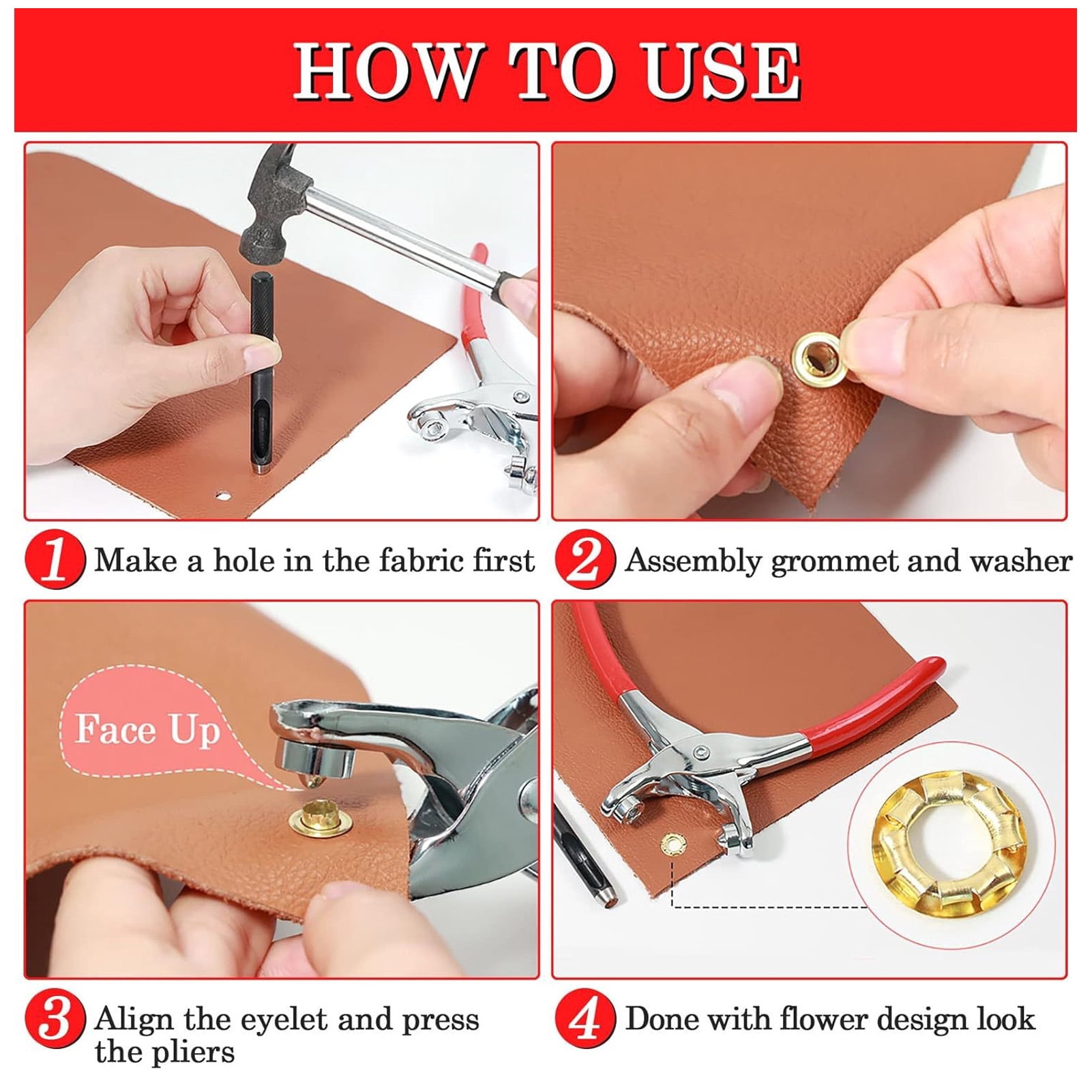 HOW TO USE

1 Make a hole in the fabric first

2 Assembly grommet and washer

Face Up

3 Align the eyelet and press the pliers

4 Done with flower design look