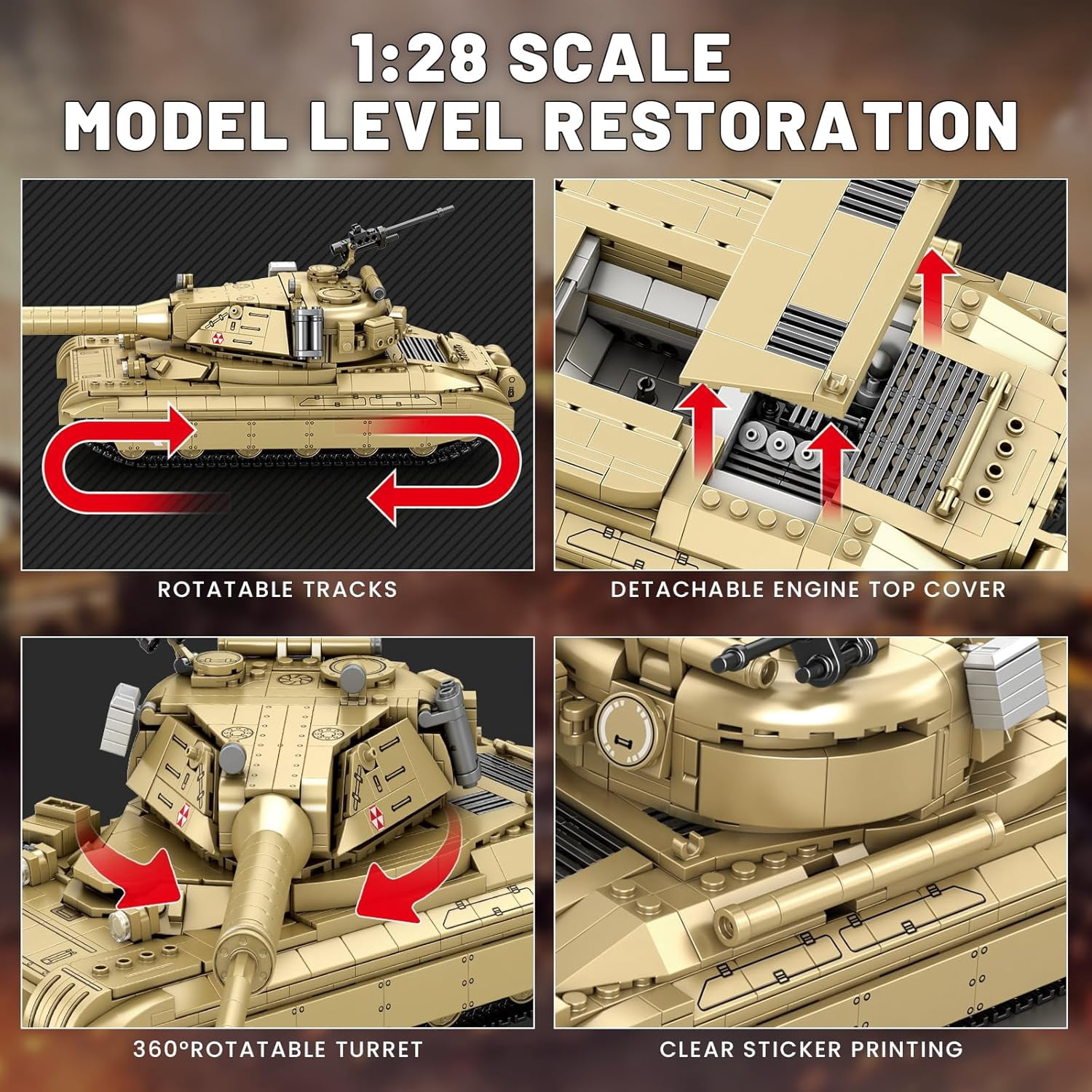 1:28 SCALE
MODEL LEVEL RESTORATION

ROTATABLE TRACKS

DETACHABLE ENGINE TOP COVER

360°ROTATABLE TURRET

CLEAR STICKER PRINTING