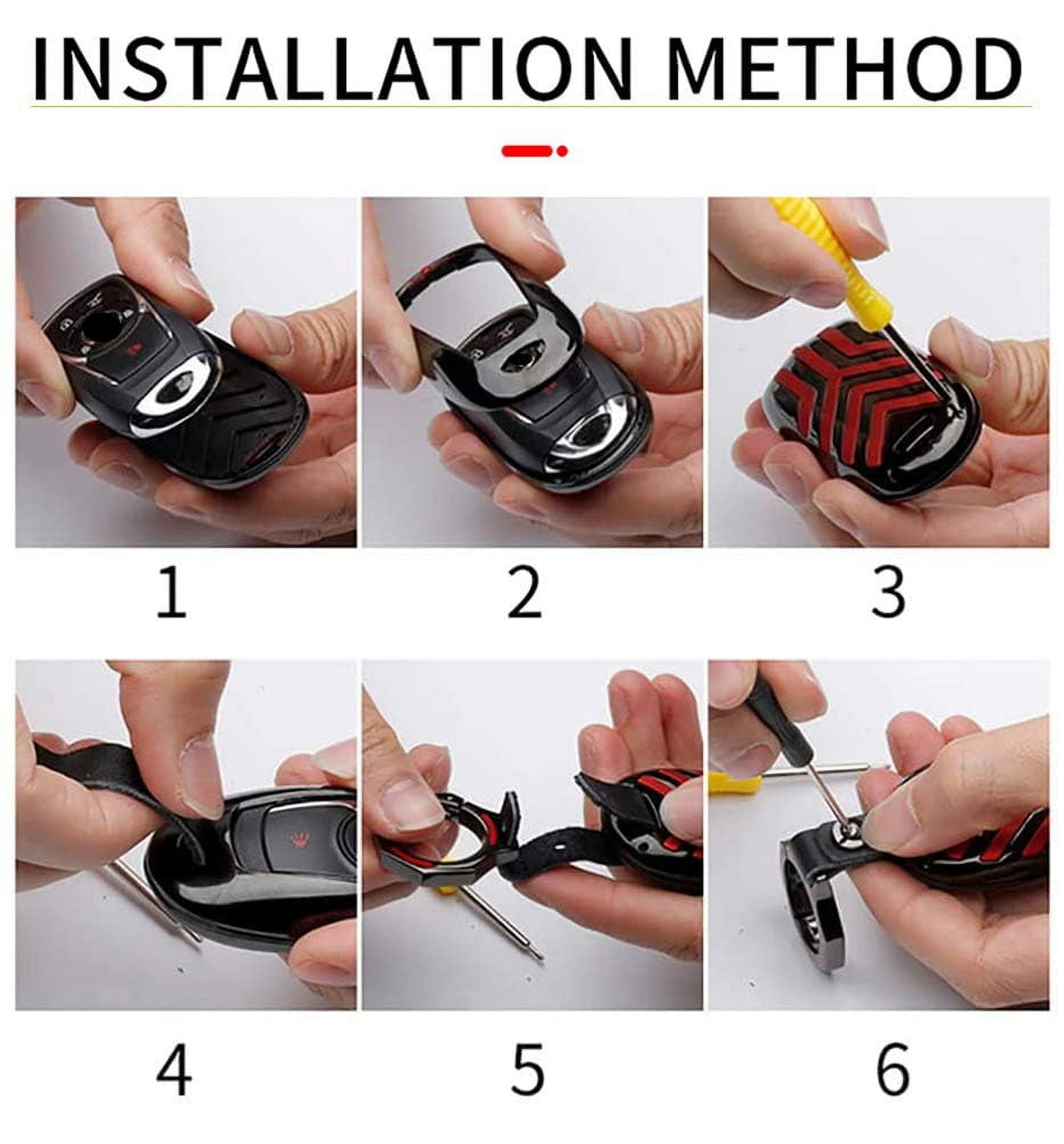 INSTALLATION METHOD

1

2

3

4

5

6