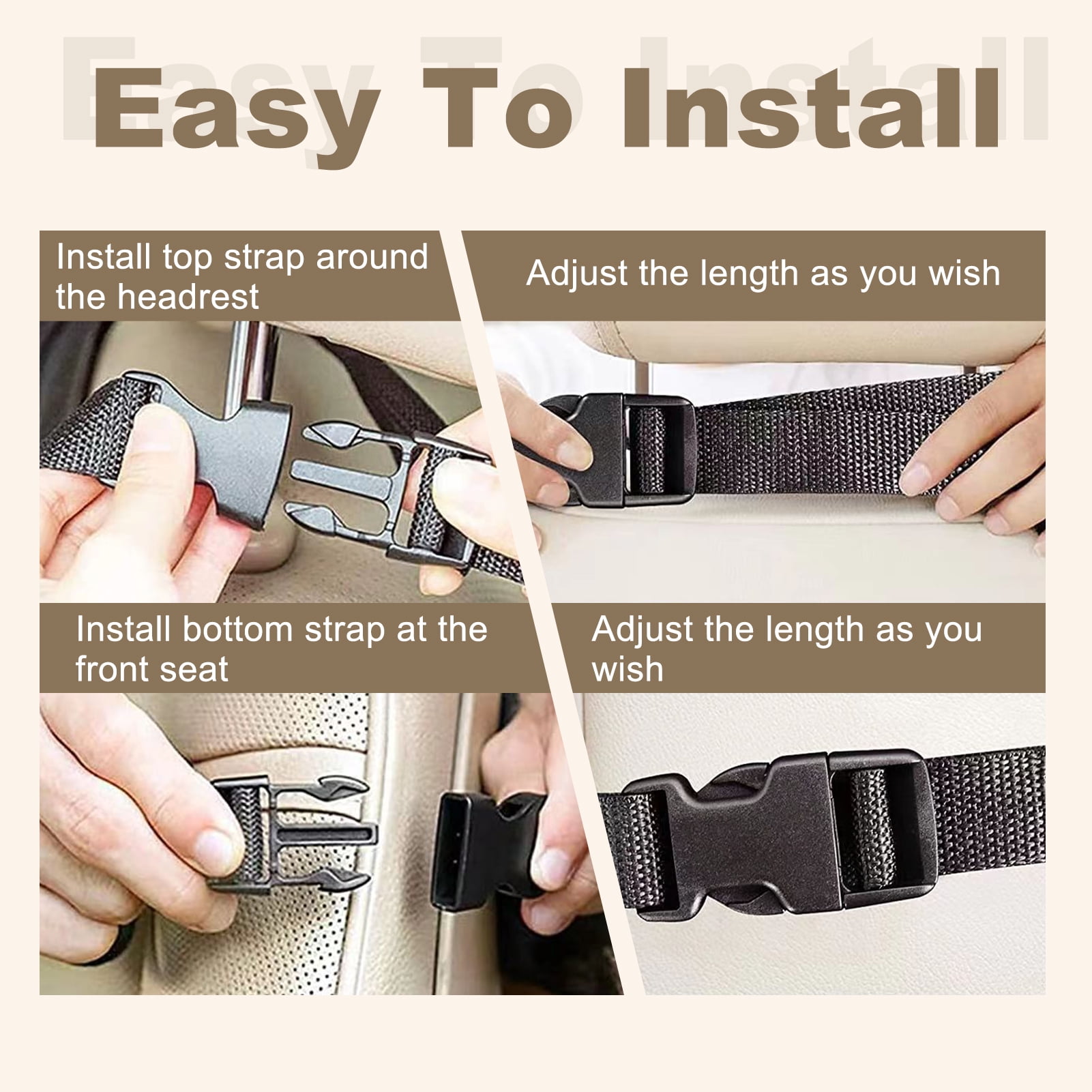 Easy To Install

Install top strap around the headrest

Adjust the length as you wish

Install bottom strap at the front seat

Adjust the length as you wish