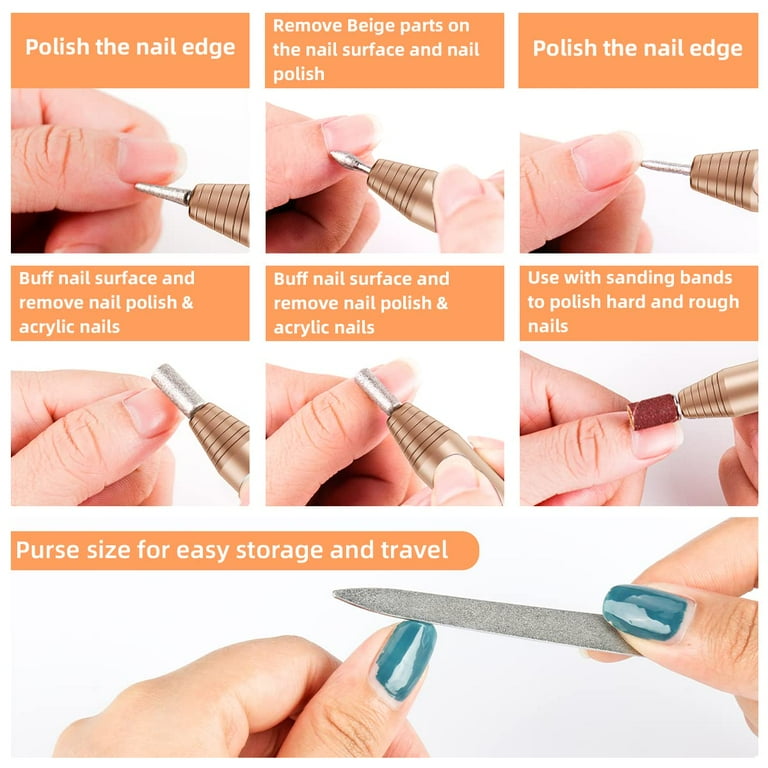 Polish the nail edge

Remove Beige parts on the nail surface and nail polish

Polish the nail edge

Buff nail surface and remove nail polish & acrylic nails

Buff nail surface and remove nail polish & acrylic nails

Use with sanding bands to polish hard and rough nails

Purse size for easy storage and travel