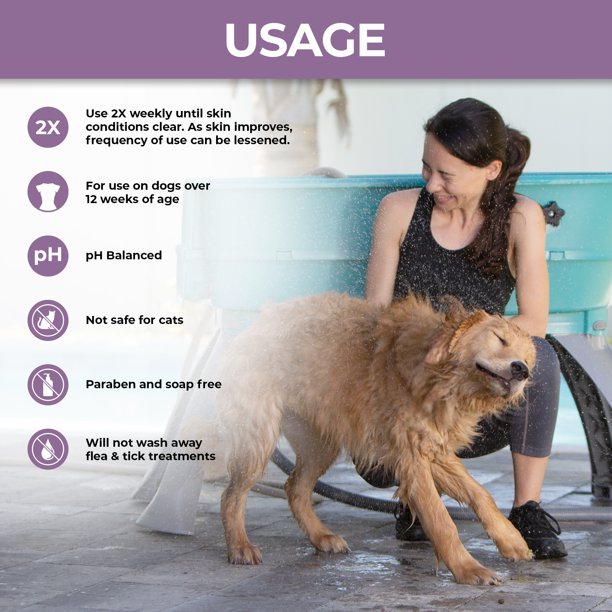 USAGE

2X Use 2X weekly until skin conditions clear. As skin improves, frequency of use can be lessened.

For use on dogs over 12 weeks of age

pH pH Balanced

Not safe for cats

Paraben and soap free

Will not wash away flea & tick treatments