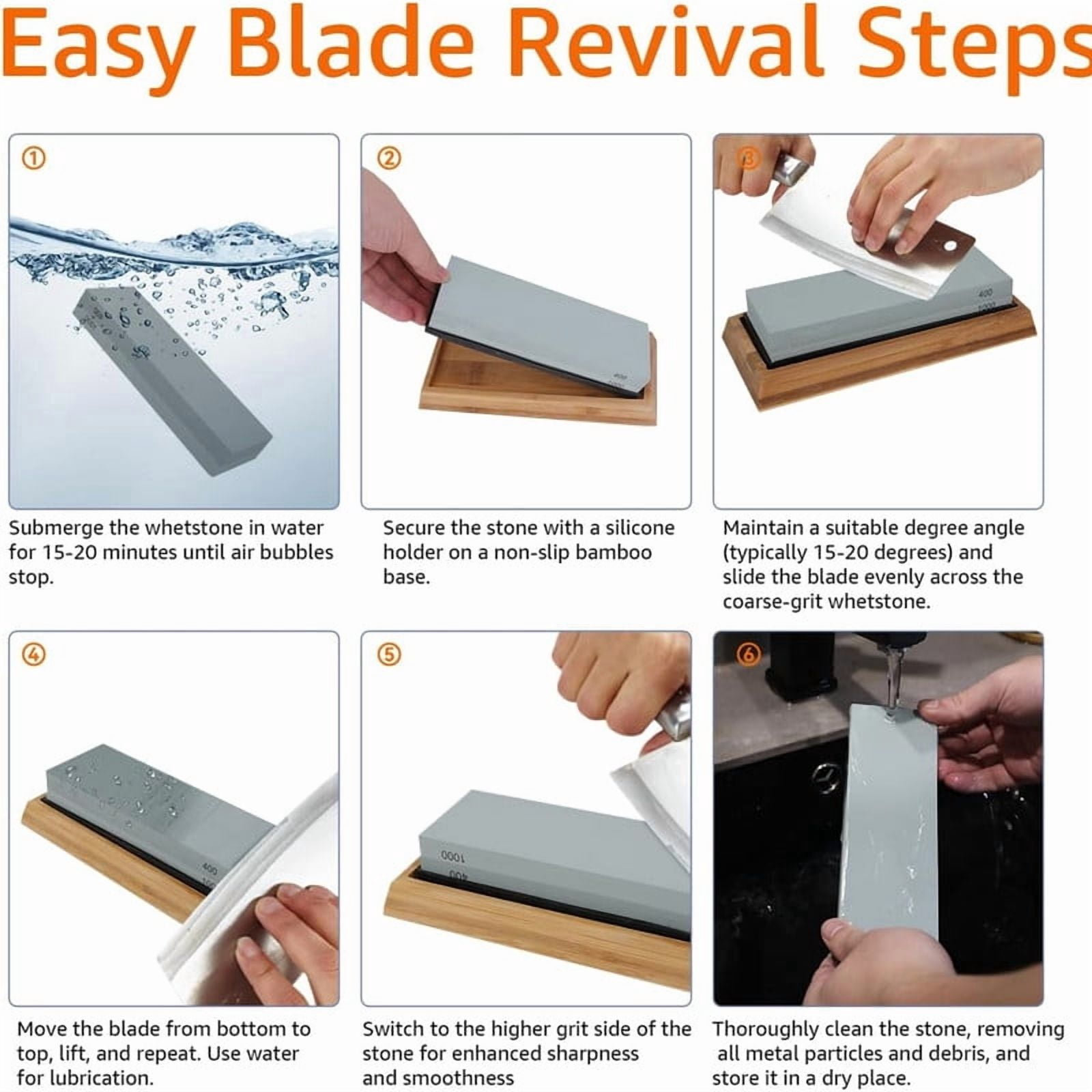 Easy Blade Revival Steps

①

Submerge the whetstone in water for 15-20 minutes until air bubbles stop.

②

400

Secure the stone with a silicone holder on a non-slip bamboo base.

③

400

Maintain a suitable degree angle (typically 15-20 degrees) and slide the blade evenly across the coarse-grit whetstone.

④

400

Move the blade from bottom to top, lift, and repeat. Use water for lubrication.

⑤

1000

400

Switch to the higher grit side of the stone for enhanced sharpness and smoothness

⑥

Thoroughly clean the stone, removing all metal particles and debris, and store it in a dry place.