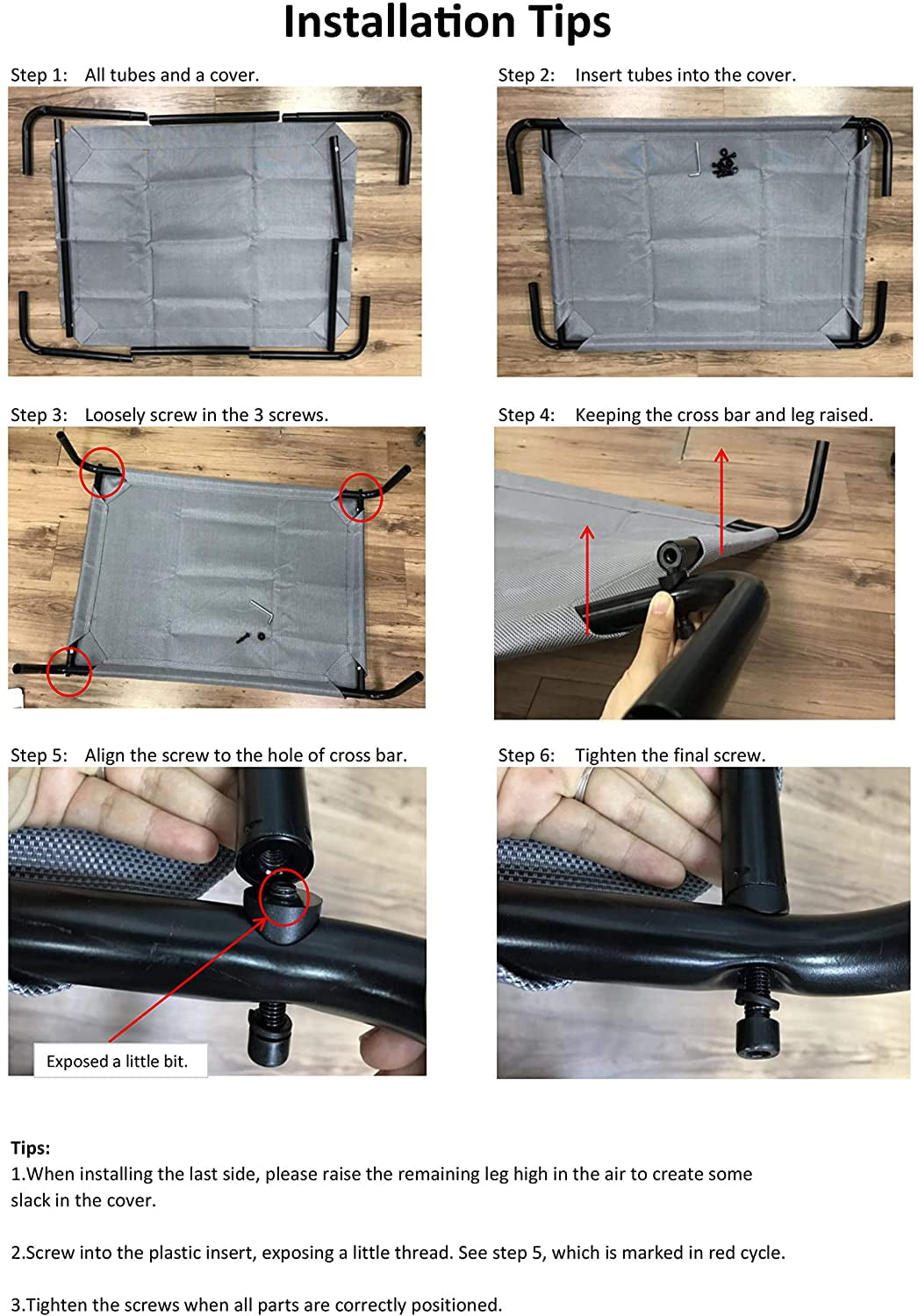 Installation Tips

Step 1: All tubes and a cover.

Step 2: Insert tubes into the cover.

Step 3: Loosely screw in the 3 screws.

Step 4: Keeping the cross bar and leg raised.

Step 5: Align the screw to the hole of cross bar.

Exposed a little bit.

Step 6: Tighten the final screw.

Tips:
1.When installing the last side, please raise the remaining leg high in the air to create some slack in the cover.

2.Screw into the plastic insert, exposing a little thread. See step 5, which is marked in red cycle.

3.Tighten the screws when all parts are correctly positioned.