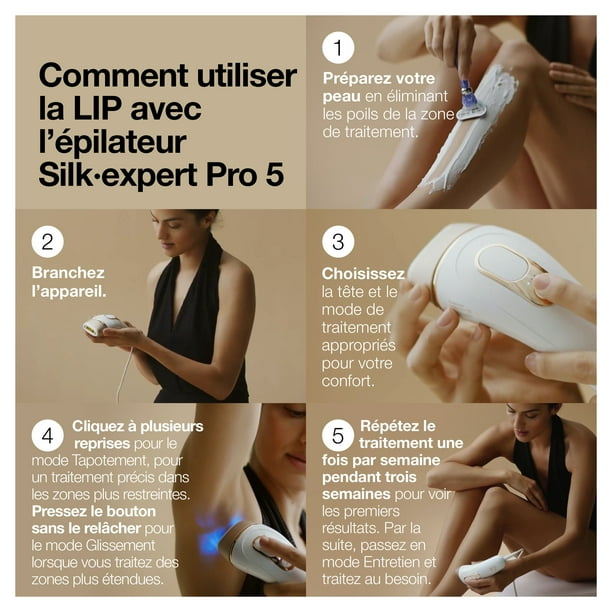 Comment utiliser la LIP avec l'épilateur Silk·expert Pro 5

1
Préparez votre peau en éliminant les poils de la zone de traitement.

2
Branchez l'appareil.

3
Choisissez la tête et le mode de traitement appropriés pour votre confort.

4
Cliquez à plusieurs reprises pour le mode Tapotement, pour un traitement précis dans les zones plus restreintes. Pressez le bouton sans le relâcher pour le mode Glissement lorsque vous traitez des zones plus étendues.

5
Répétez le traitement une fois par semaine pendant trois semaines pour voir les premiers résultats. Par la suite, passez en mode Entretien et traitez au besoin.