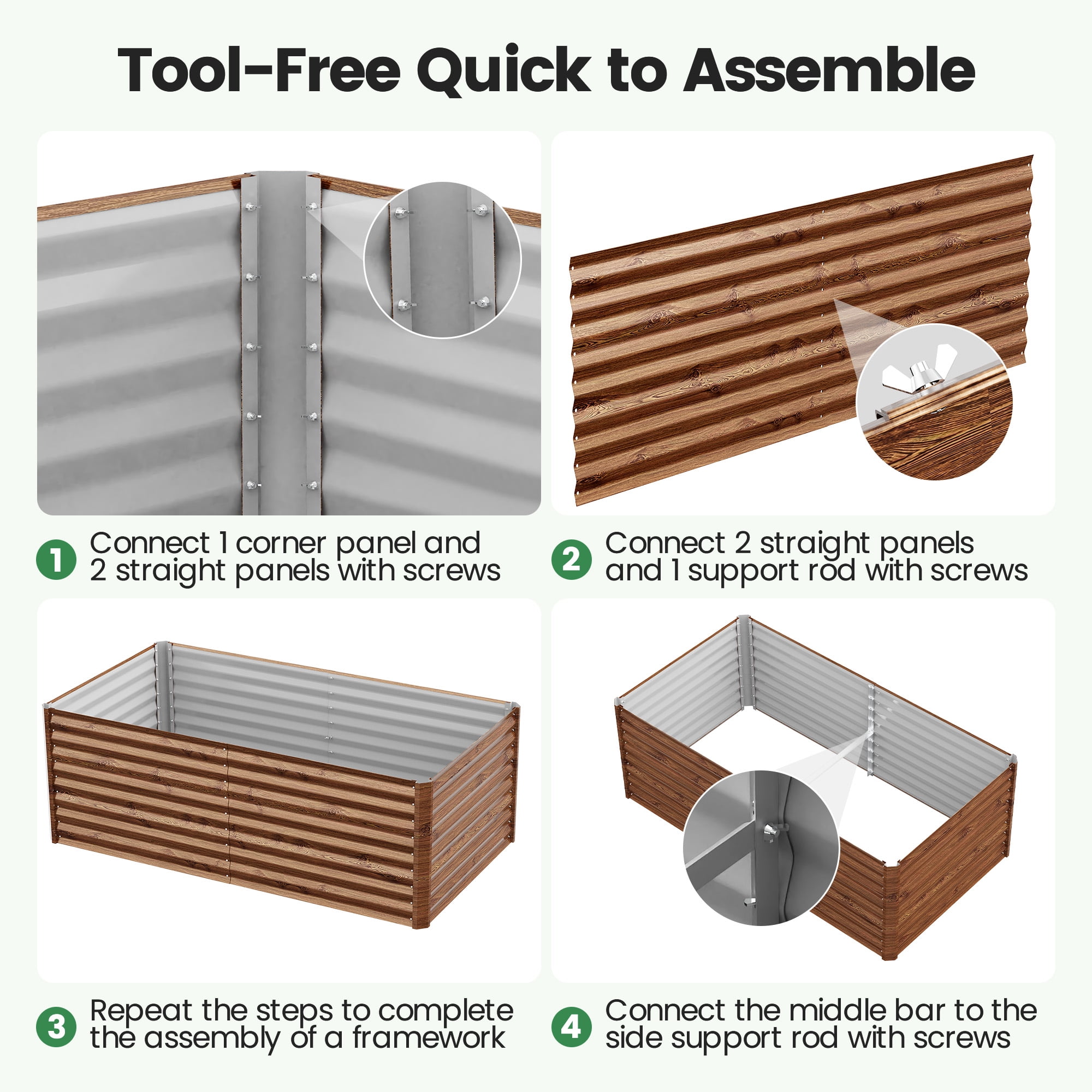 Tool-Free Quick to Assemble

1 Connect 1 corner panel and 2 straight panels with screws

2 Connect 2 straight panels and 1 support rod with screws

3 Repeat the steps to complete the assembly of a framework

4 Connect the middle bar to the side support rod with screws