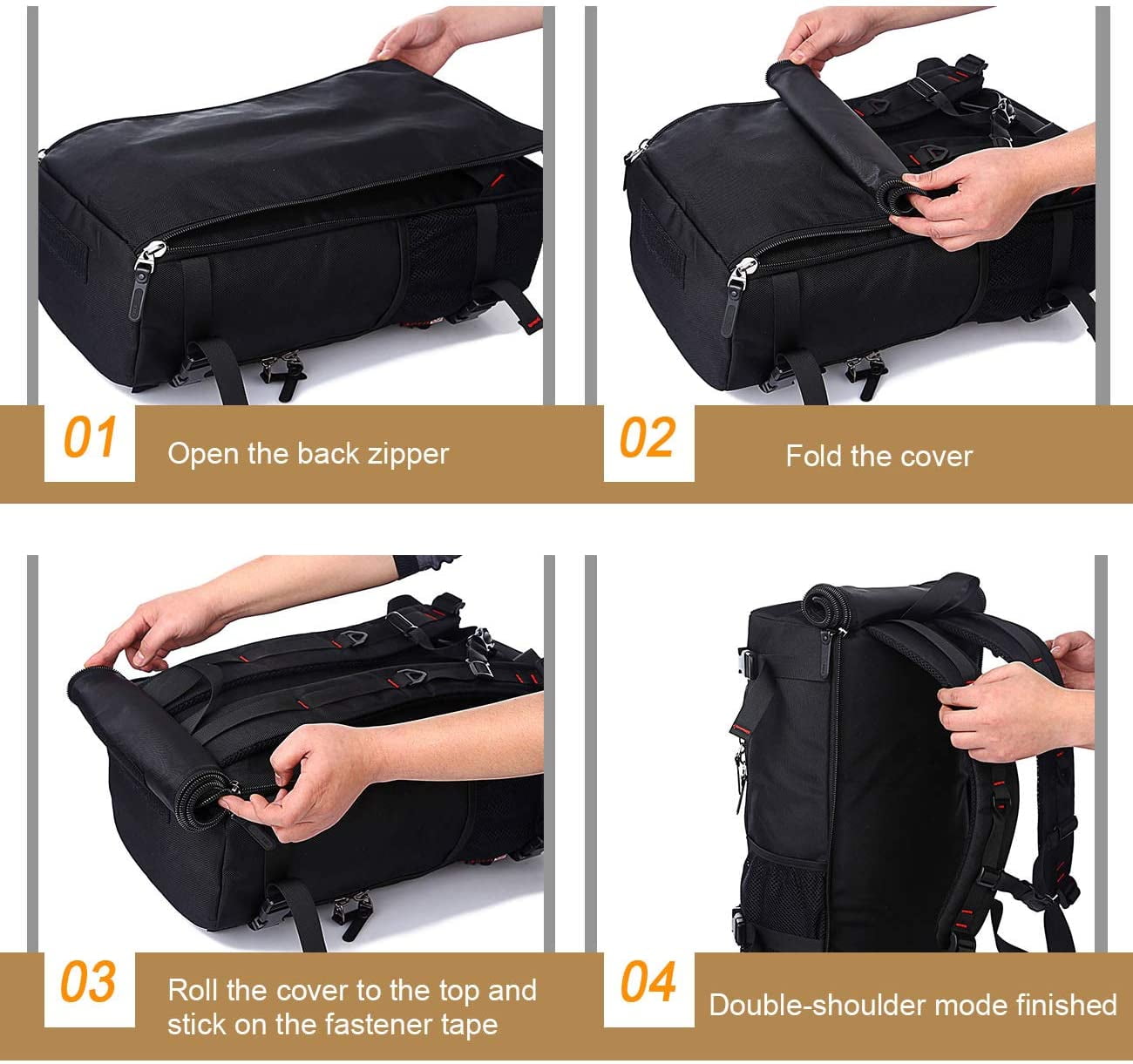 01
Open the back zipper

02
Fold the cover

03
Roll the cover to the top and stick on the fastener tape

04
Double-shoulder mode finished