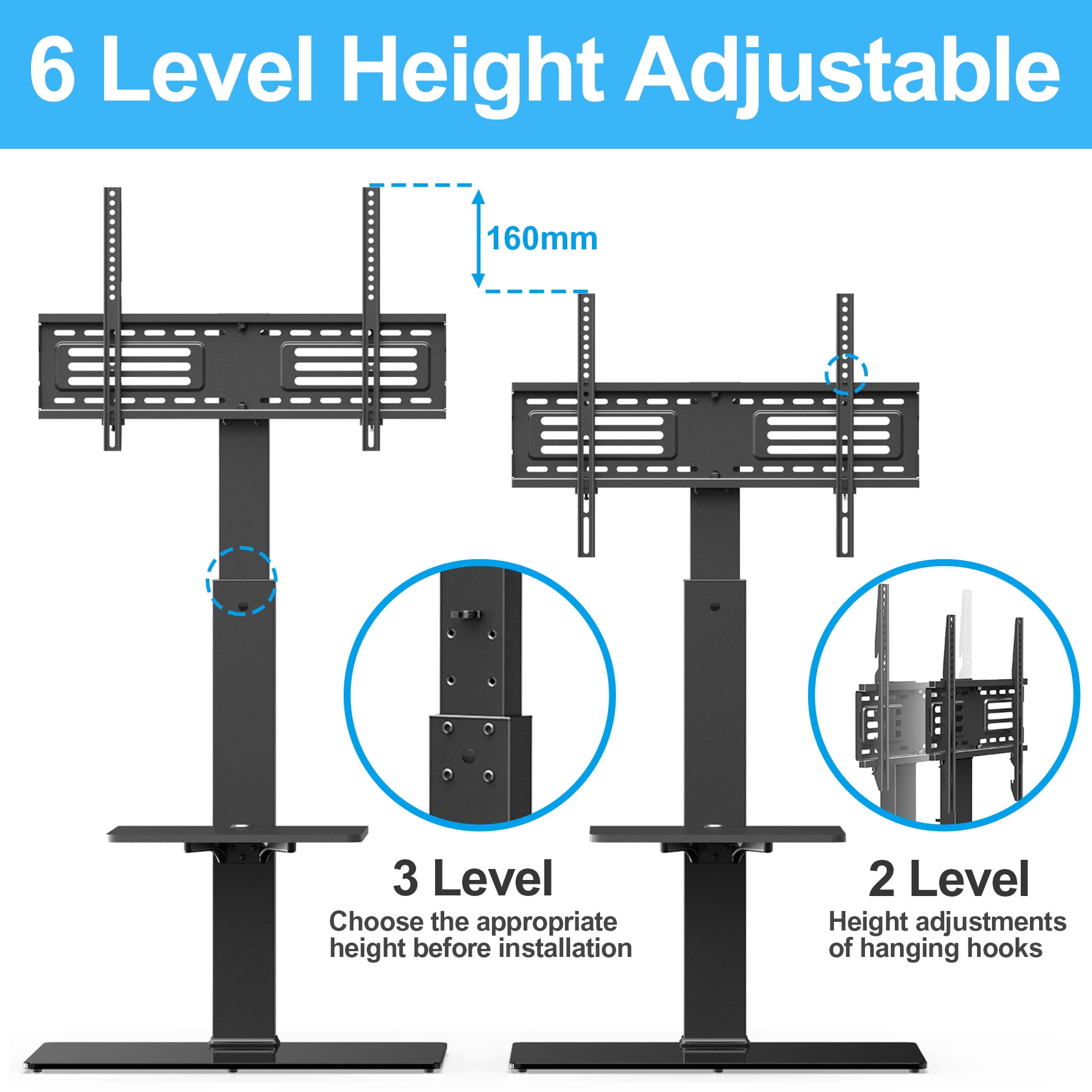 6 Level Height Adjustable

160mm

3 Level
Choose the appropriate height before installation

2 Level
Height adjustments of hanging hooks