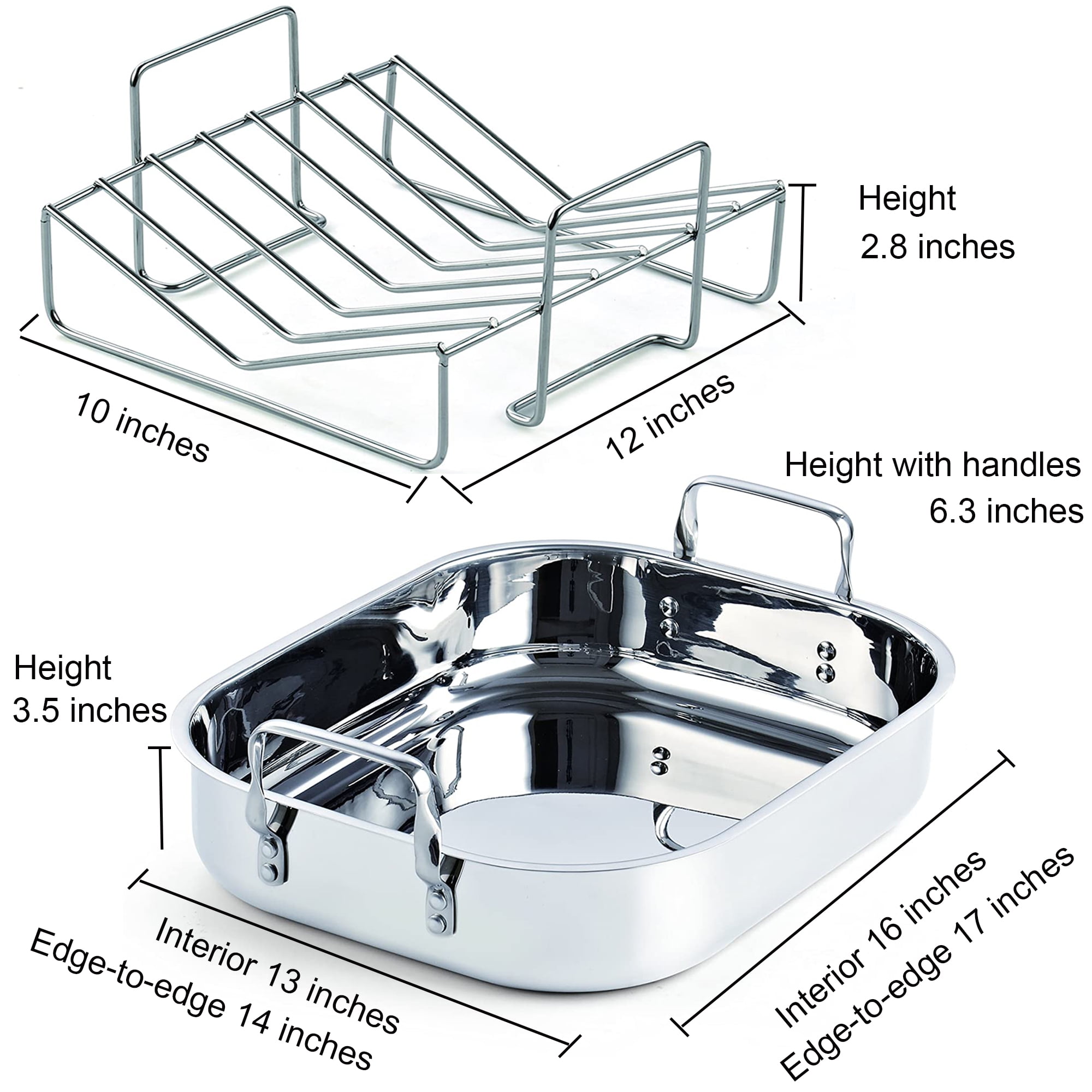 Height
2.8 inches

10 inches

12 inches

Height with handles
6.3 inches

Height
3.5 inches

Interior 13 inches
Edge-to-edge 14 inches

Interior 16 inches
Edge-to-edge 17 inches