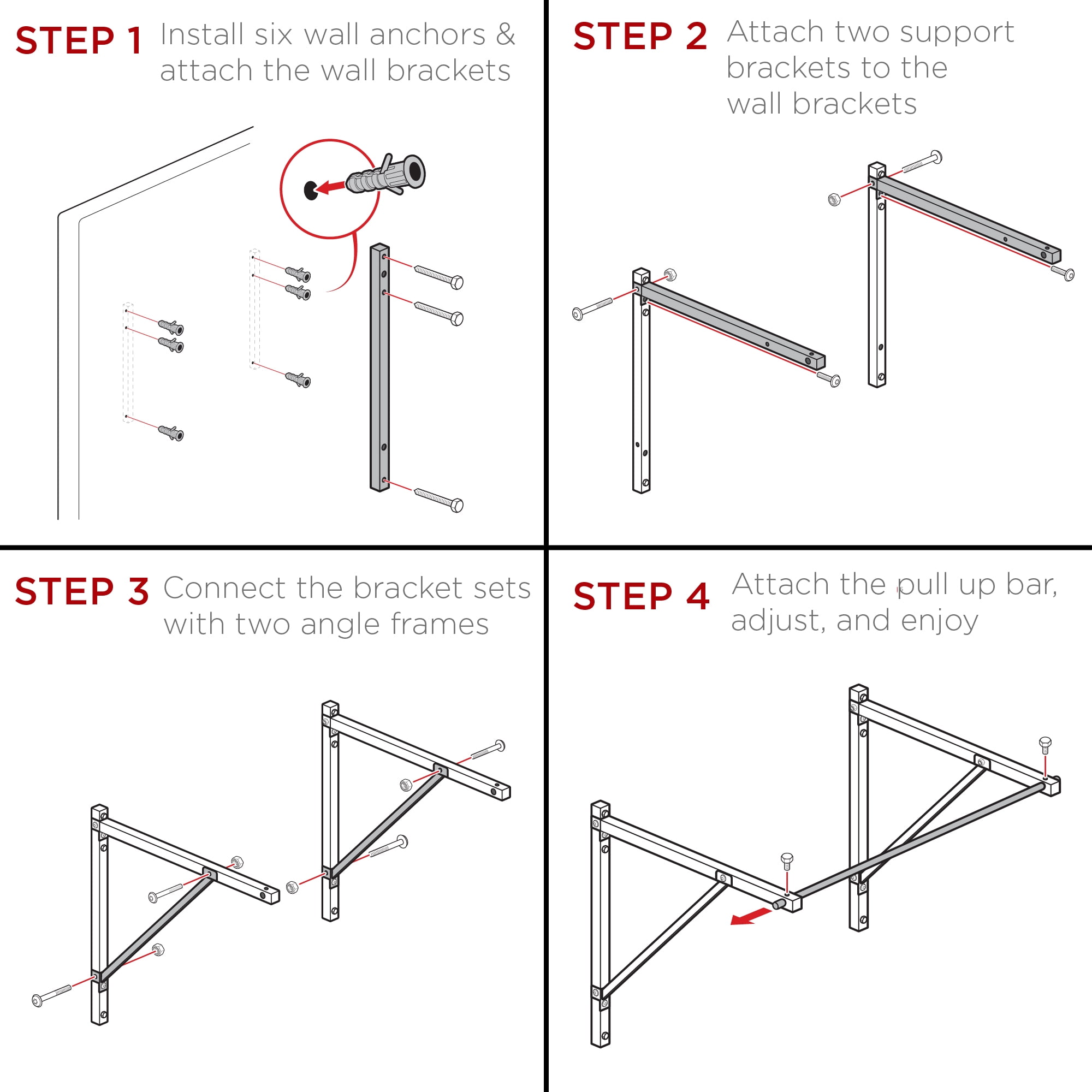 STEP 1 Install six wall anchors & attach the wall brackets

STEP 2 Attach two support brackets to the wall brackets

STEP 3 Connect the bracket sets with two angle frames

STEP 4 Attach the pull up bar, adjust, and enjoy