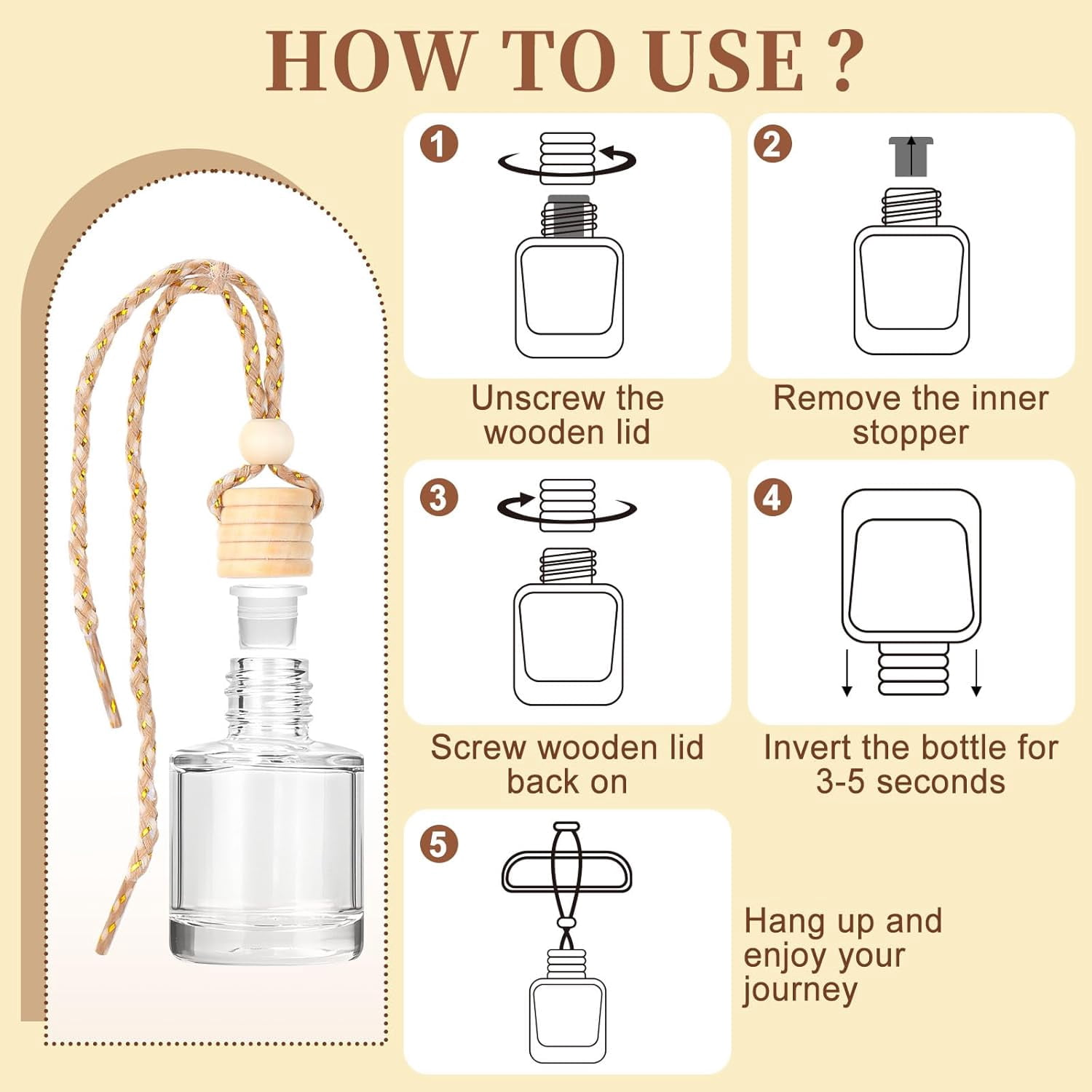 HOW TO USE ?

1

Unscrew the wooden lid

2

Remove the inner stopper

3

Screw wooden lid back on

4

Invert the bottle for 3-5 seconds

5

Hang up and enjoy your journey