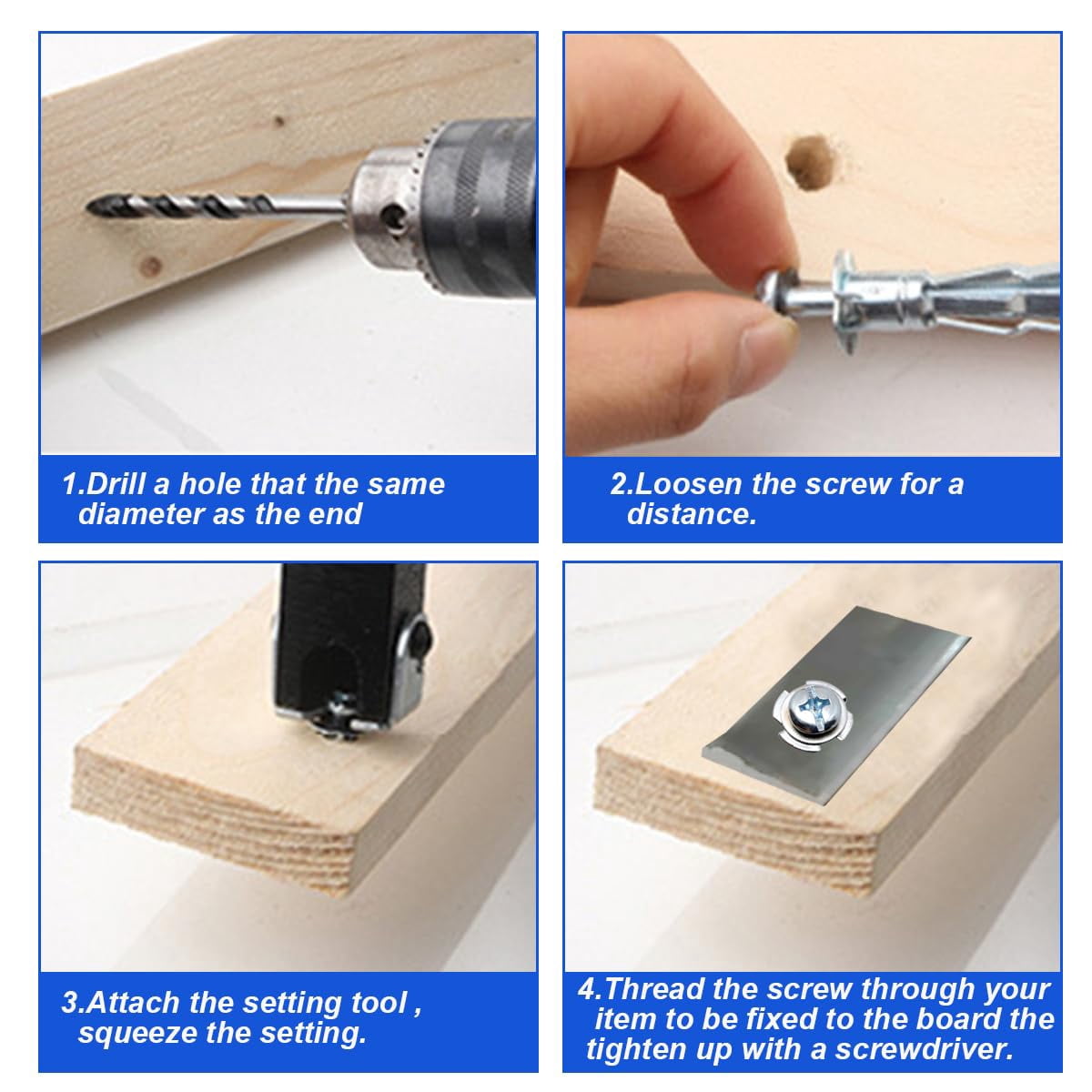 1.Drill a hole that the same diameter as the end

2.Loosen the screw for a distance.

3.Attach the setting tool , squeeze the setting.

4.Thread the screw through your item to be fixed to the board the tighten up with a screwdriver.