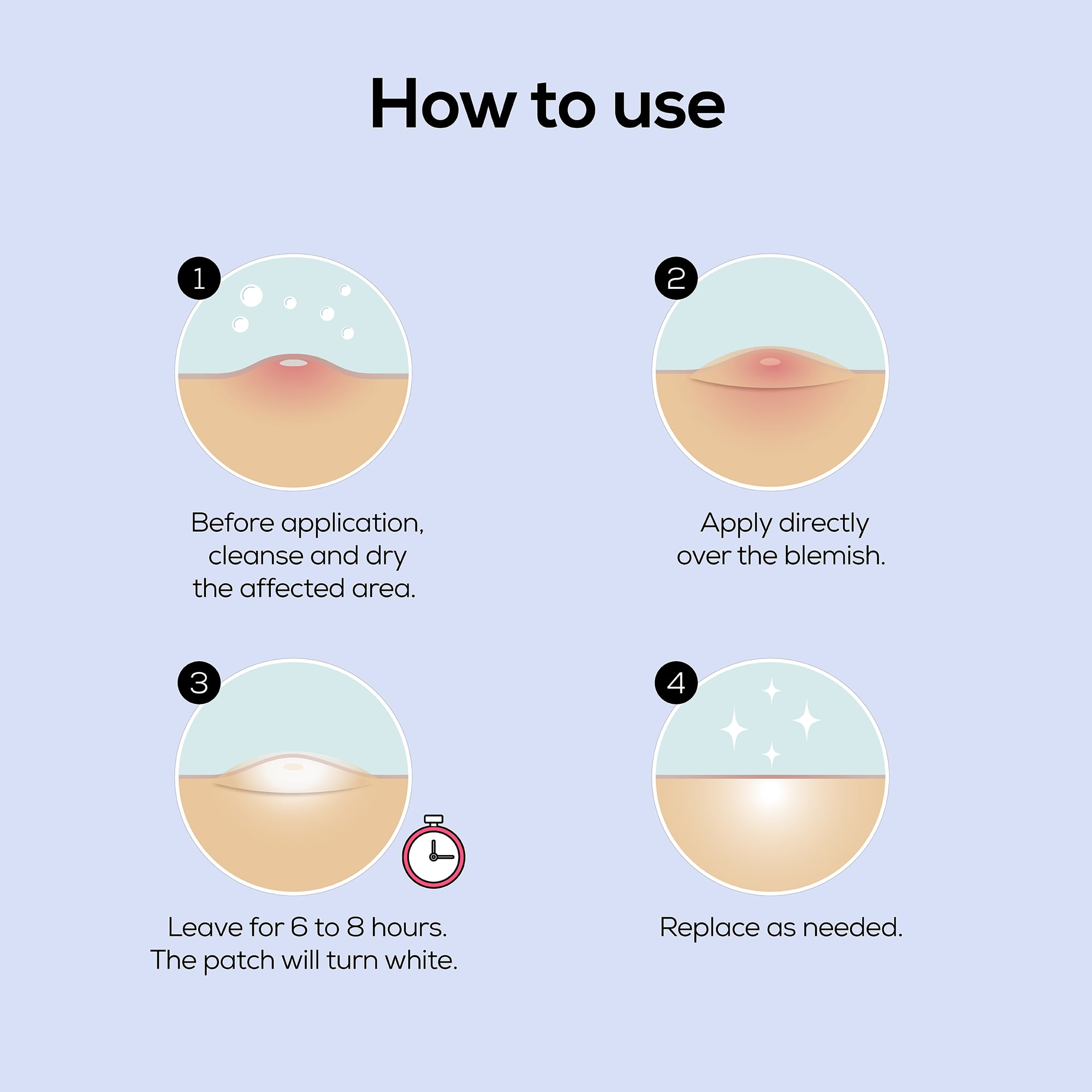 How to use

1

Before application, cleanse and dry the affected area.

2

Apply directly over the blemish.

3

Leave for 6 to 8 hours. The patch will turn white.

4

Replace as needed.