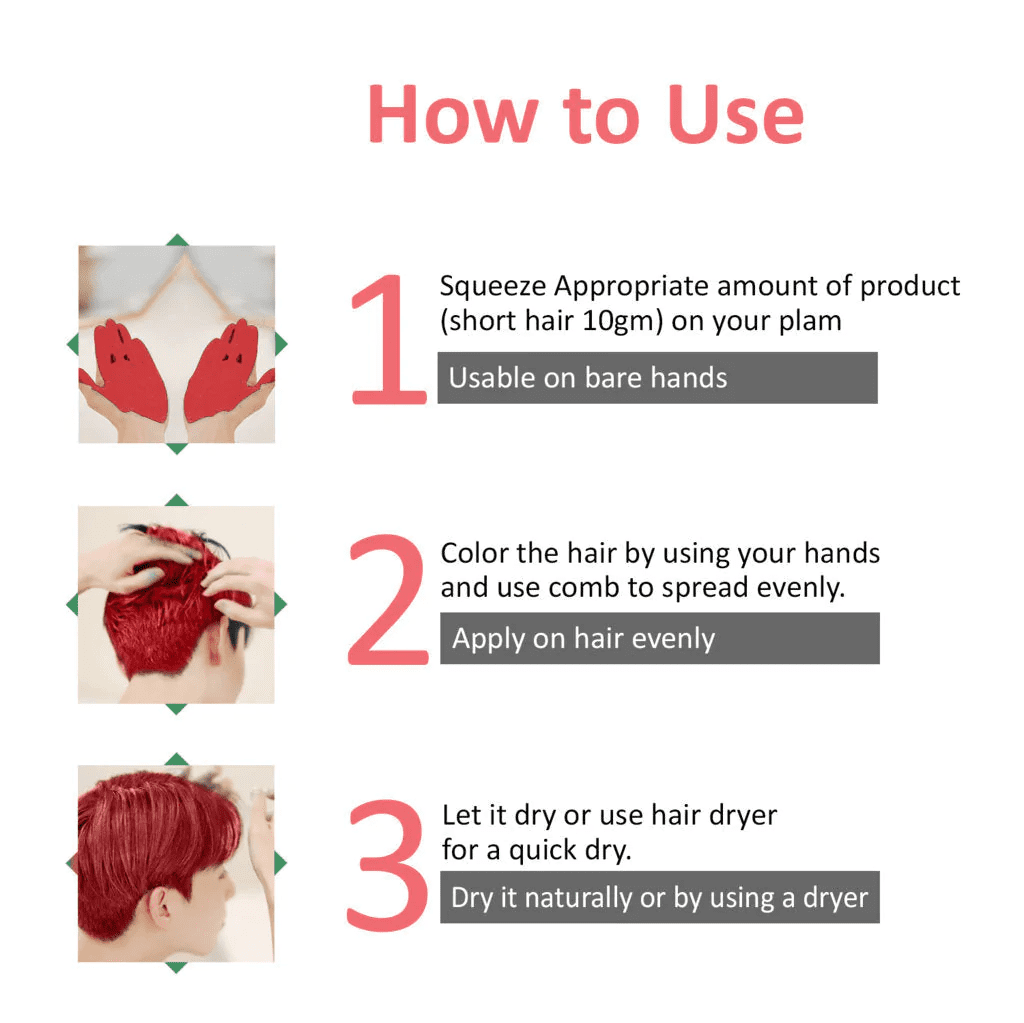 How to Use

1

Squeeze Appropriate amount of product (short hair 10gm) on your plam

Usable on bare hands

2

Color the hair by using your hands and use comb to spread evenly.

Apply on hair evenly

3

Let it dry or use hair dryer for a quick dry.

Dry it naturally or by using a dryer