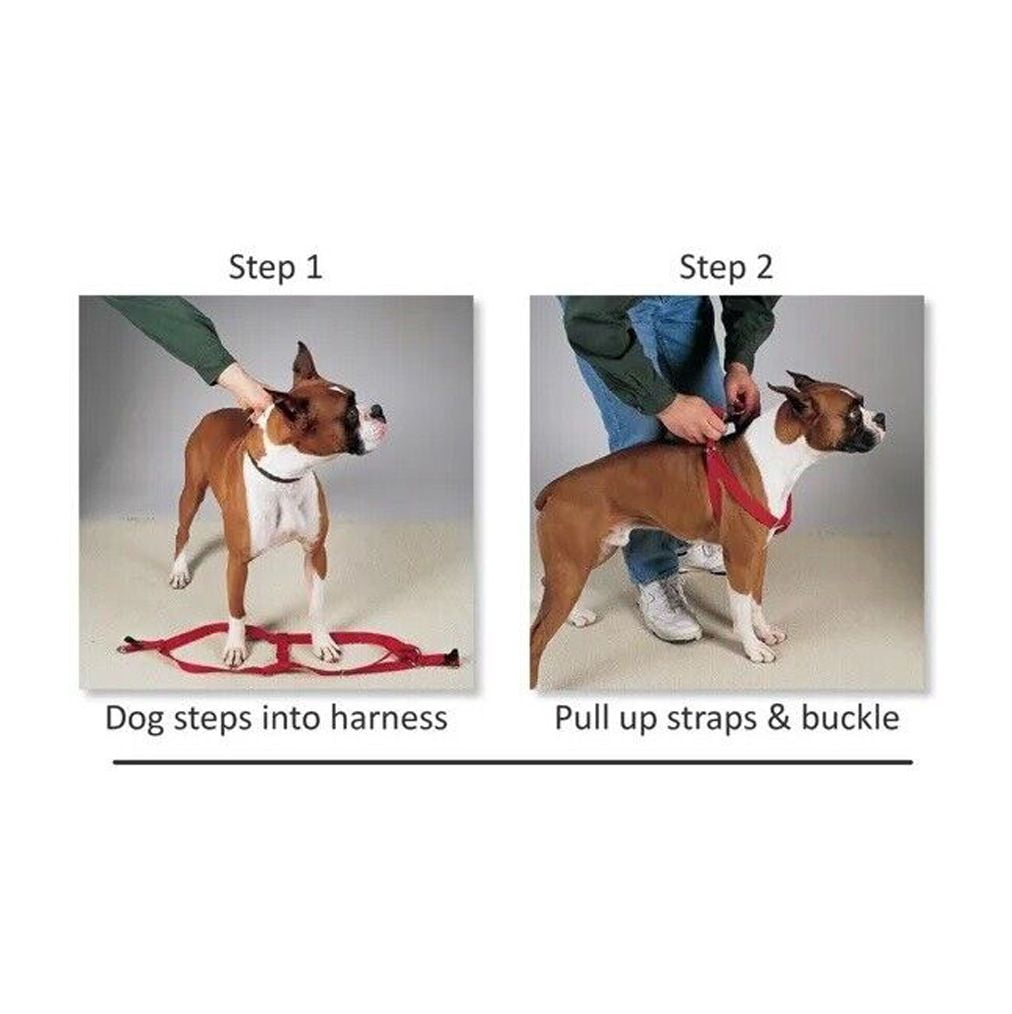 Step 1

Dog steps into harness

Step 2

Pull up straps & buckle