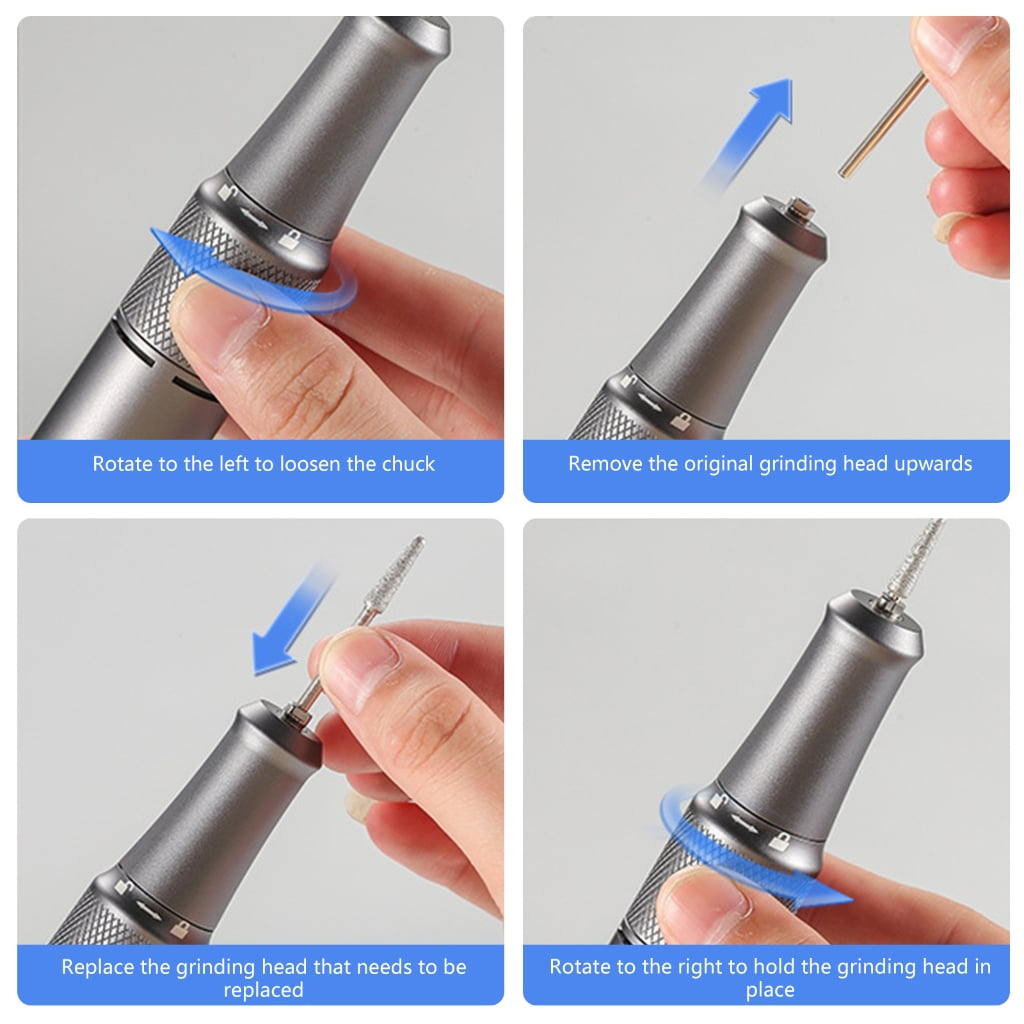 Rotate to the left to loosen the chuck

Remove the original grinding head upwards

Replace the grinding head that needs to be replaced

Rotate to the right to hold the grinding head in place