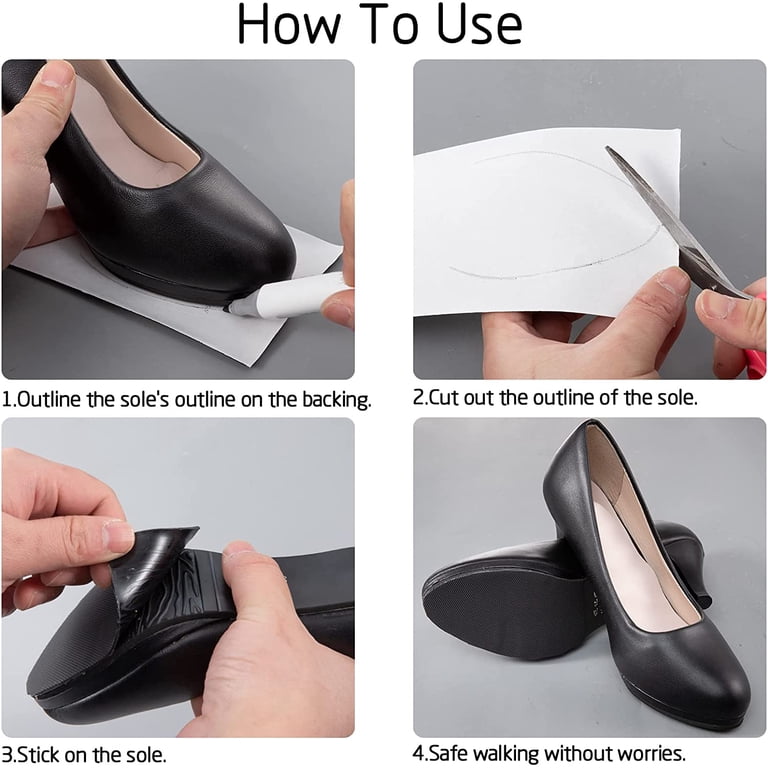 How To Use

1.Outline the sole's outline on the backing.

2.Cut out the outline of the sole.

3.Stick on the sole.

4.Safe walking without worries.