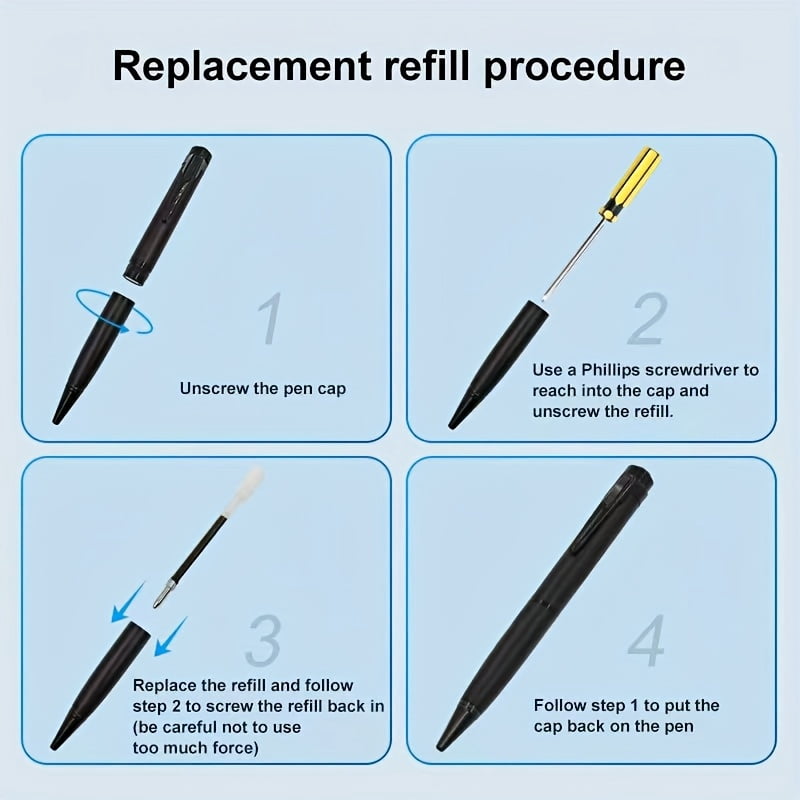 Replacement refill procedure

1

Unscrew the pen cap

2

Use a Phillips screwdriver to reach into the cap and unscrew the refill.

3

Replace the refill and follow step 2 to screw the refill back in (be careful not to use too much force)

4

Follow step 1 to put the cap back on the pen