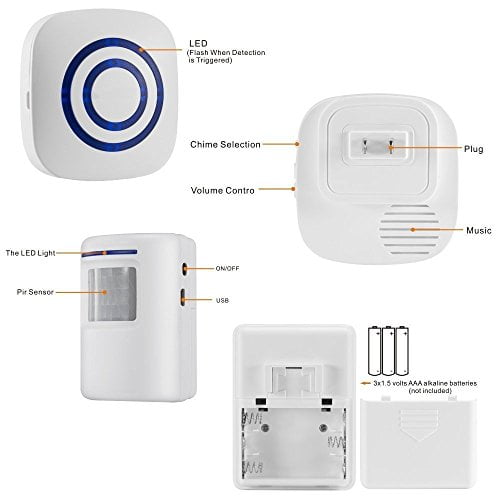 LED
(Flash When Detection is Triggered)

Chime Selection

Plug

Volume Contro

Music

The LED Light

ON/OFF

Pir Sensor

USB

3x1.5 volts AAA alkaline batteries
(not included)