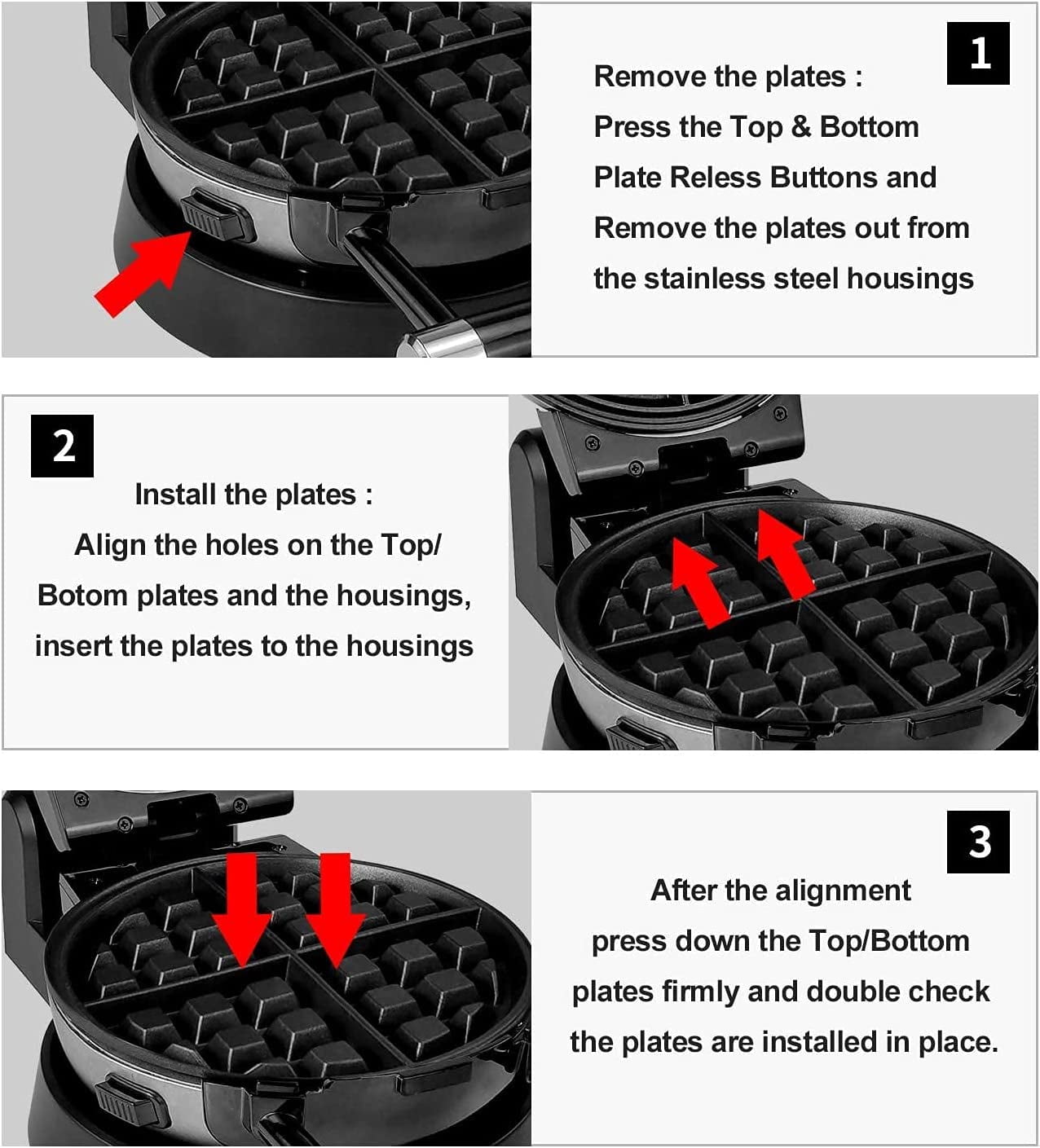 1

Remove the plates :
Press the Top & Bottom Plate Reless Buttons and Remove the plates out from the stainless steel housings

2

Install the plates :
Align the holes on the Top/ Botom plates and the housings, insert the plates to the housings

3

After the alignment press down the Top/Bottom plates firmly and double check the plates are installed in place.