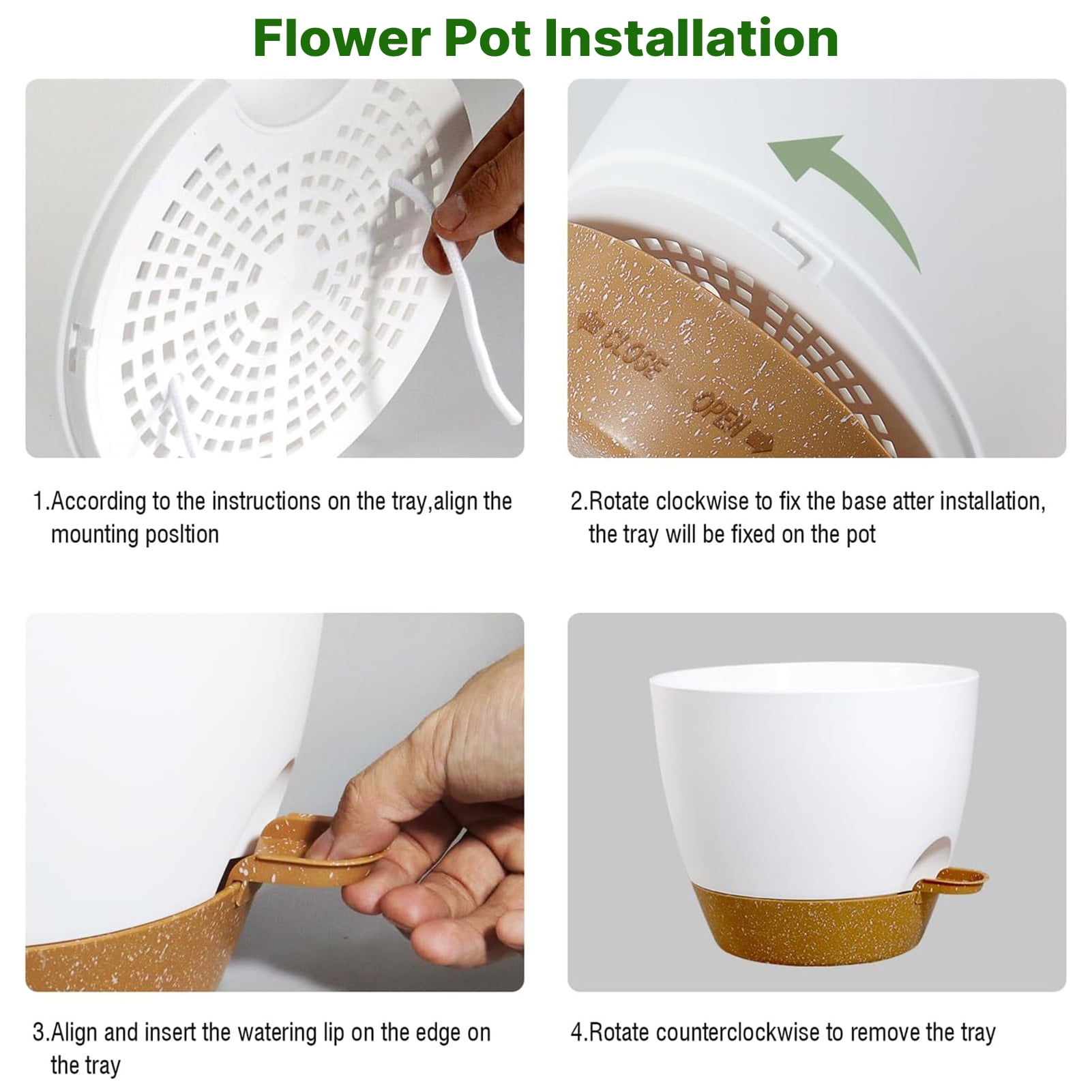 Flower Pot Installation

CLOSE

OPEN

1.According to the instructions on the tray,align the mounting posltion

2.Rotate clockwise to fix the base atter installation, the tray will be fixed on the pot

3.Align and insert the watering lip on the edge on the tray

4.Rotate counterclockwise to remove the tray