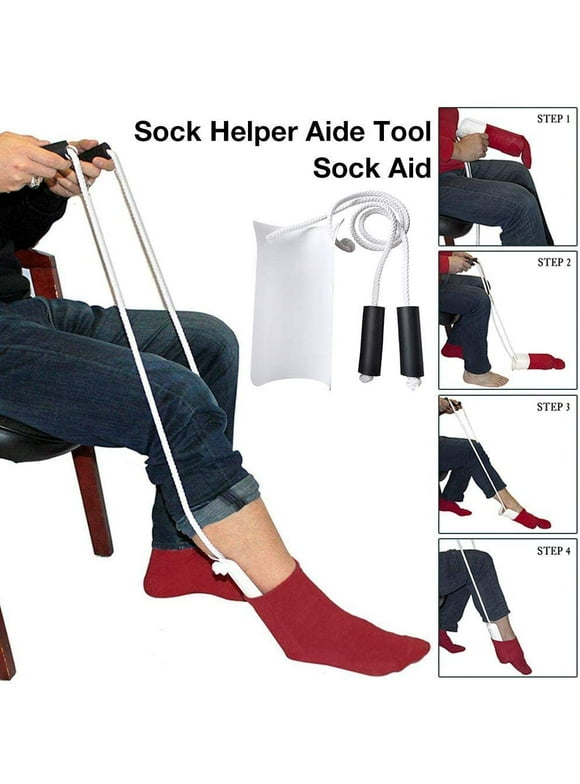 Sock Helper Aide Tool
Sock Aid

STEP 1

STEP 2

STEP 3

STEP 4