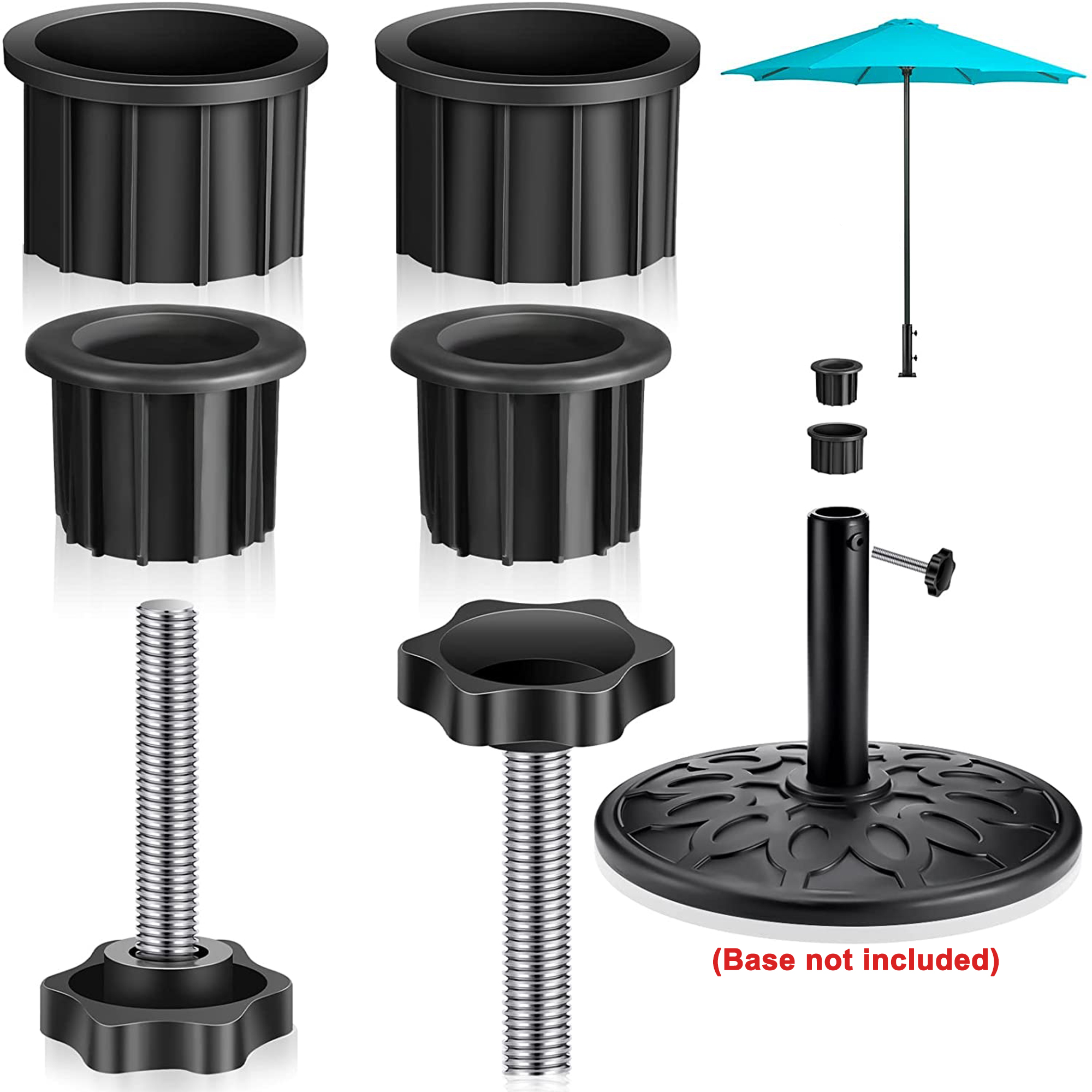 (Base not included)