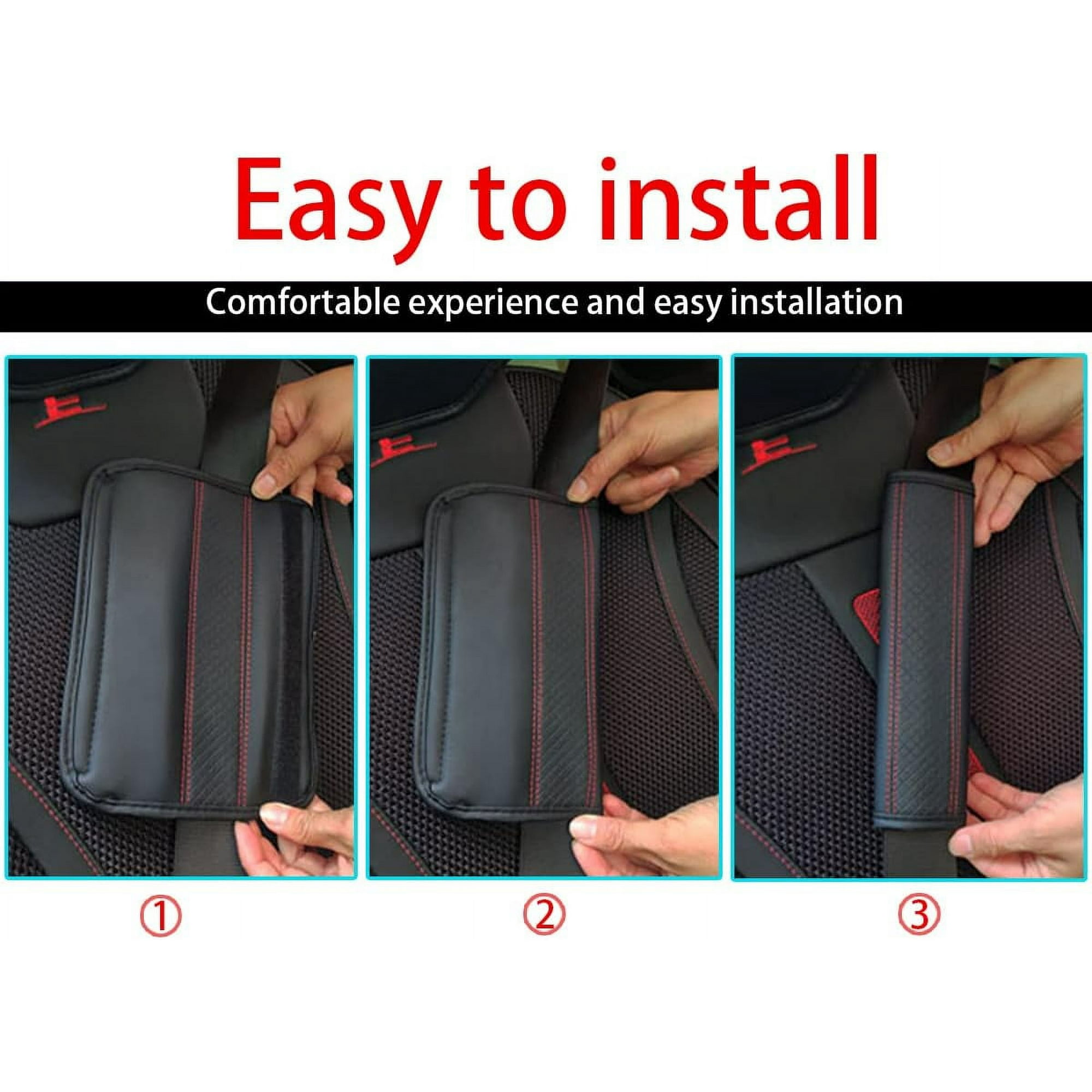 Easy to install

Comfortable experience and easy installation

①

②

③