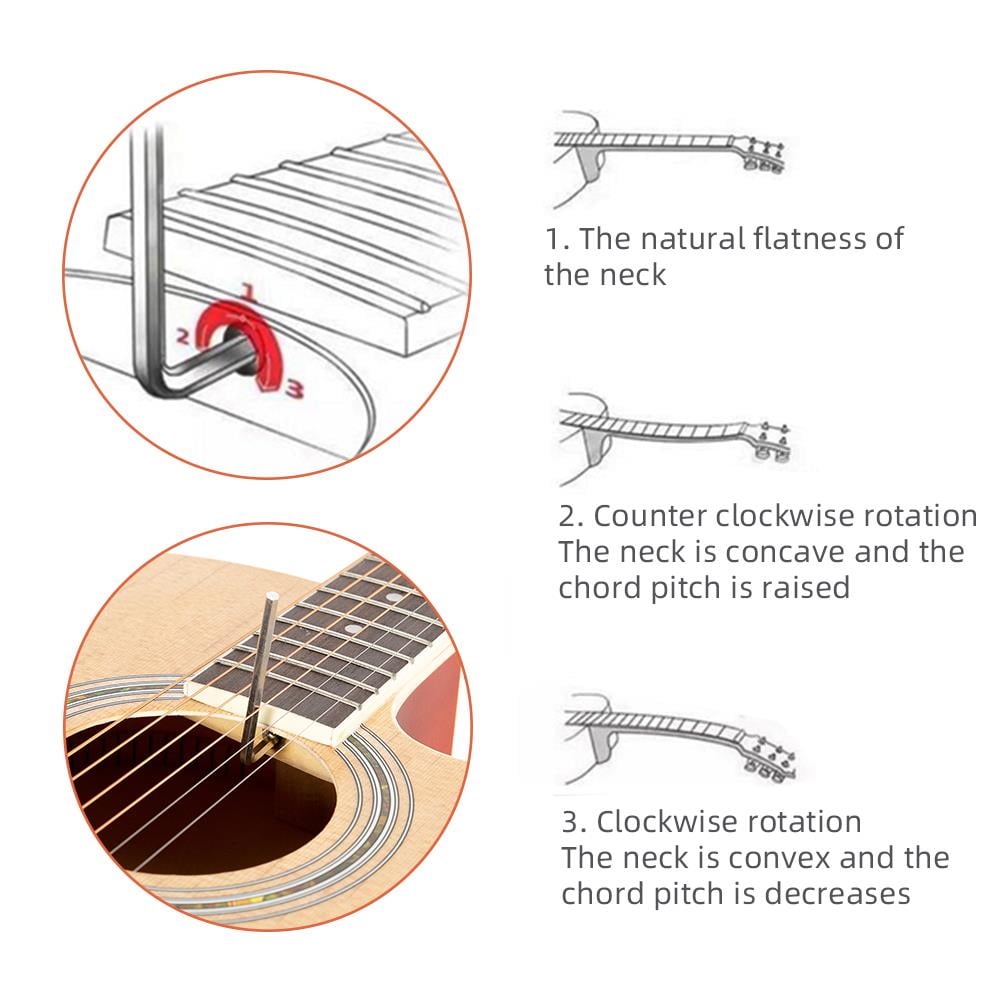 1
2
3

1. The natural flatness of the neck

2. Counter clockwise rotation
The neck is concave and the chord pitch is raised

3. Clockwise rotation
The neck is convex and the chord pitch is decreases