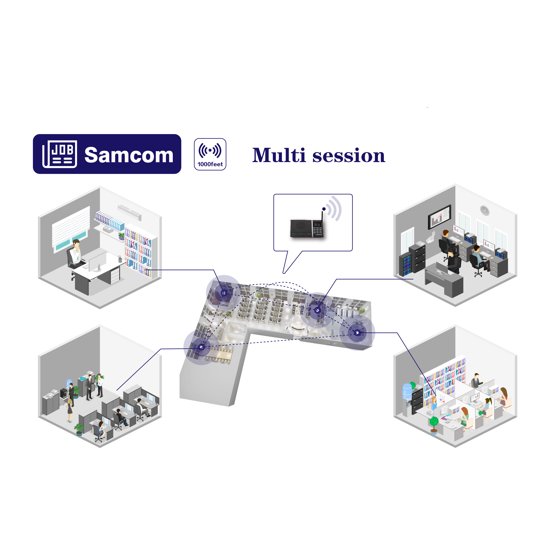 JOB Samcom

1000feet

Multi session