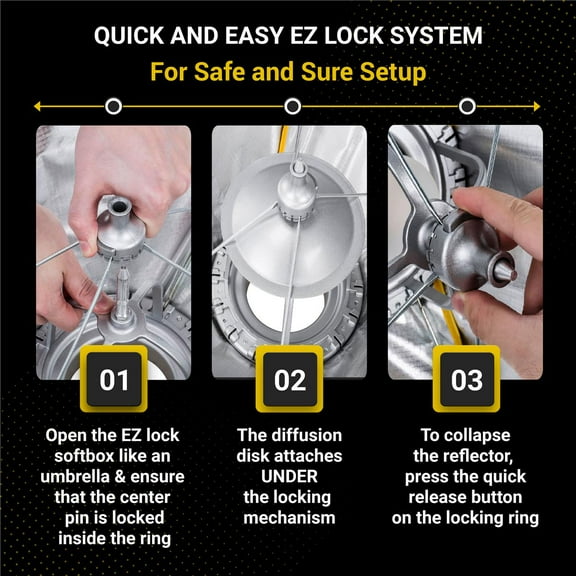 QUICK AND EASY EZ LOCK SYSTEM
For Safe and Sure Setup

01

Open the EZ lock softbox like an umbrella & ensure that the center pin is locked inside the ring

02

The diffusion disk attaches UNDER the locking mechanism

03

To collapse the reflector, press the quick release button on the locking ring