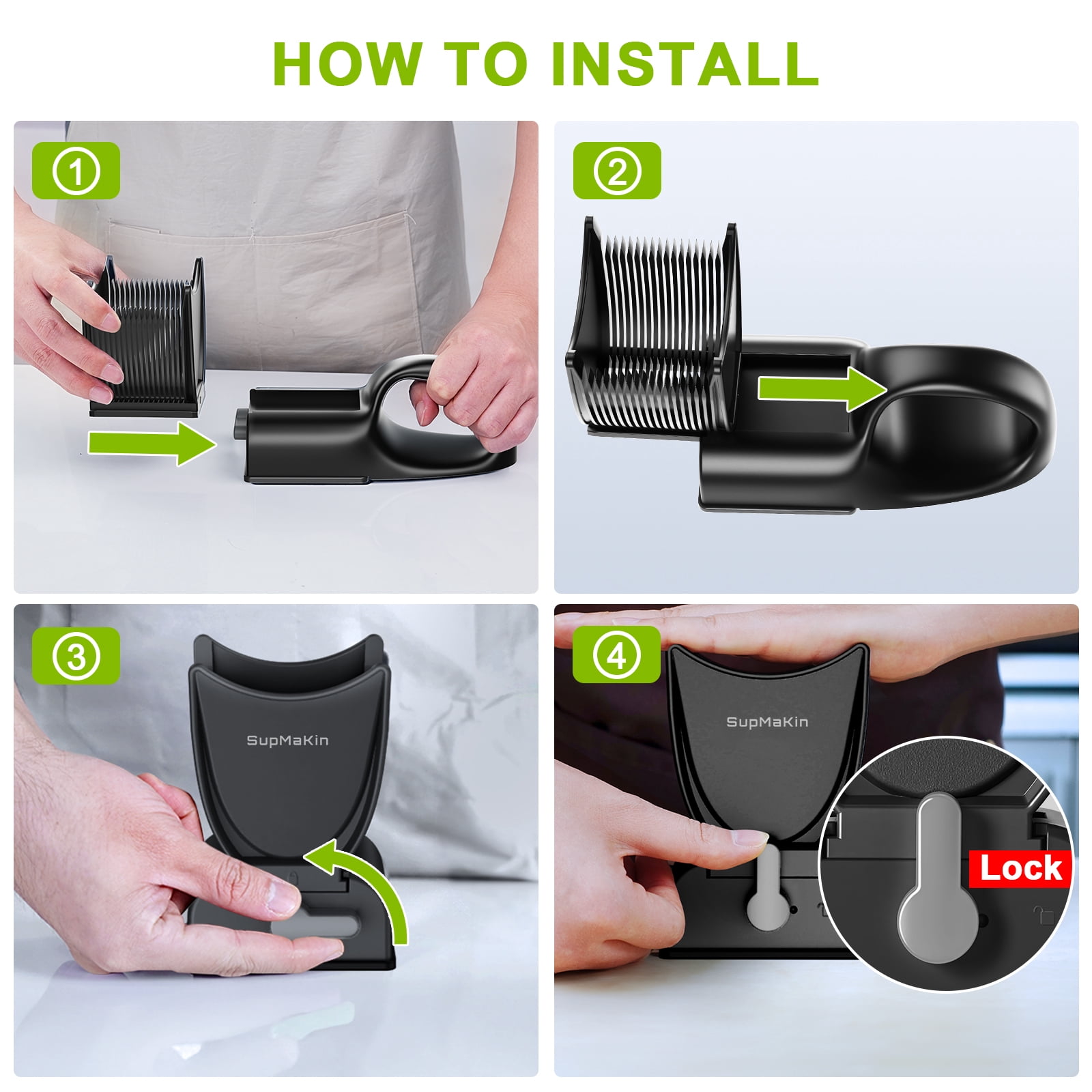 HOW TO INSTALL

①

②

③

SupMaKin

④

SupMaKin

Lock