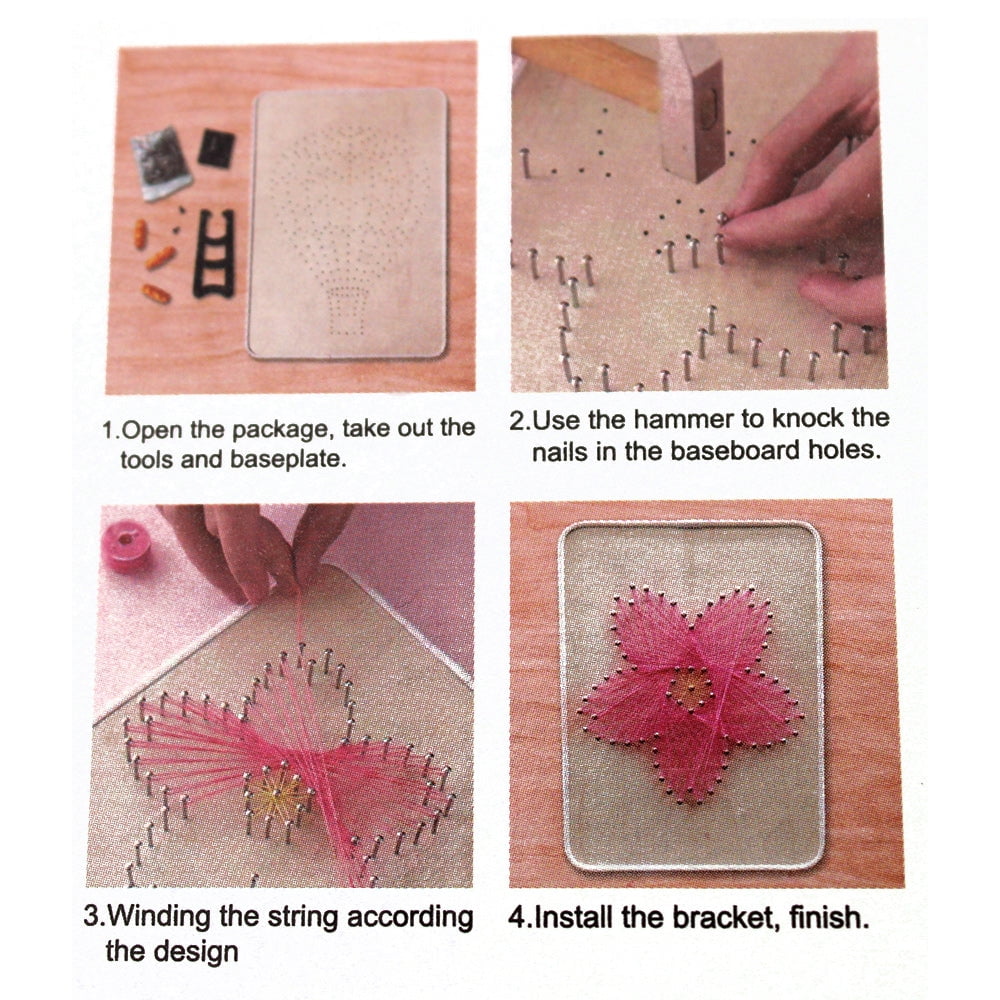 1.Open the package, take out the tools and baseplate.

2.Use the hammer to knock the nails in the baseboard holes.

3.Winding the string according the design

4.Install the bracket, finish.