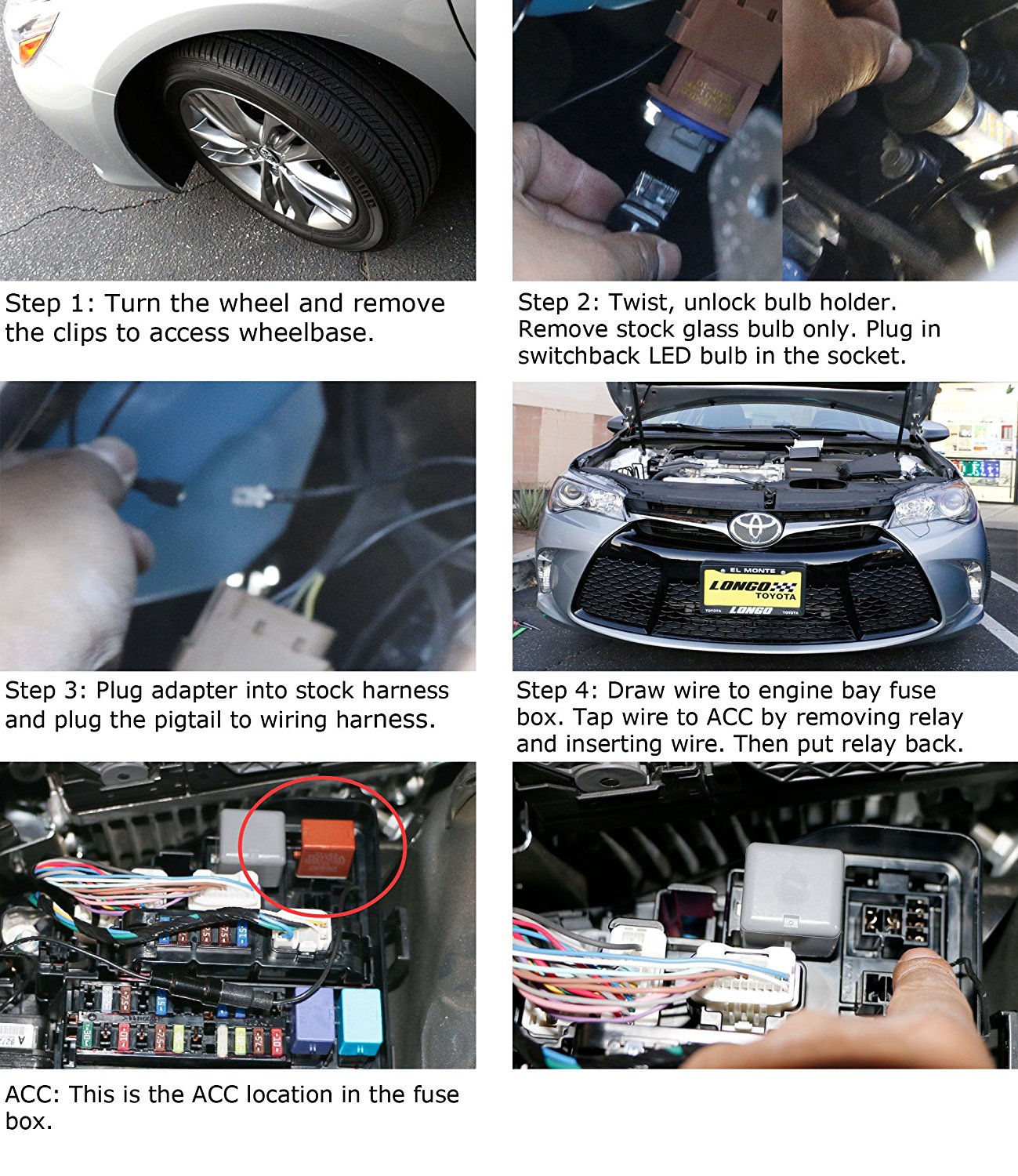 Step 1: Turn the wheel and remove the clips to access wheelbase.

Step 2: Twist, unlock bulb holder. Remove stock glass bulb only. Plug in switchback LED bulb in the socket.

Step 3: Plug adapter into stock harness and plug the pigtail to wiring harness.

EL MONTE
LONGO
TOYOTA
TOYOTA LONGO TOYOTA

Step 4: Draw wire to engine bay fuse box. Tap wire to ACC by removing relay and inserting wire. Then put relay back.

ACC: This is the ACC location in the fuse box.