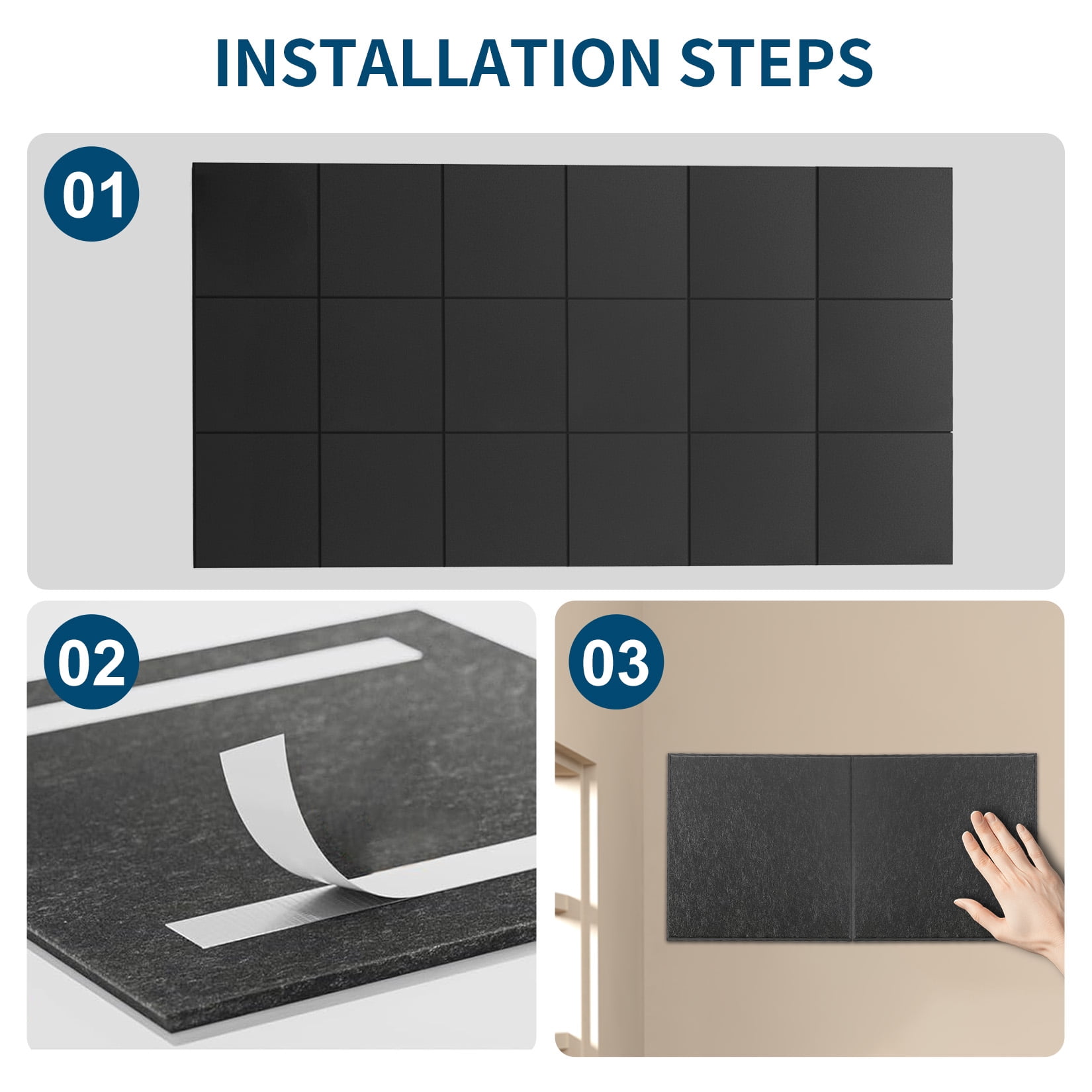 INSTALLATION STEPS

01

02

03