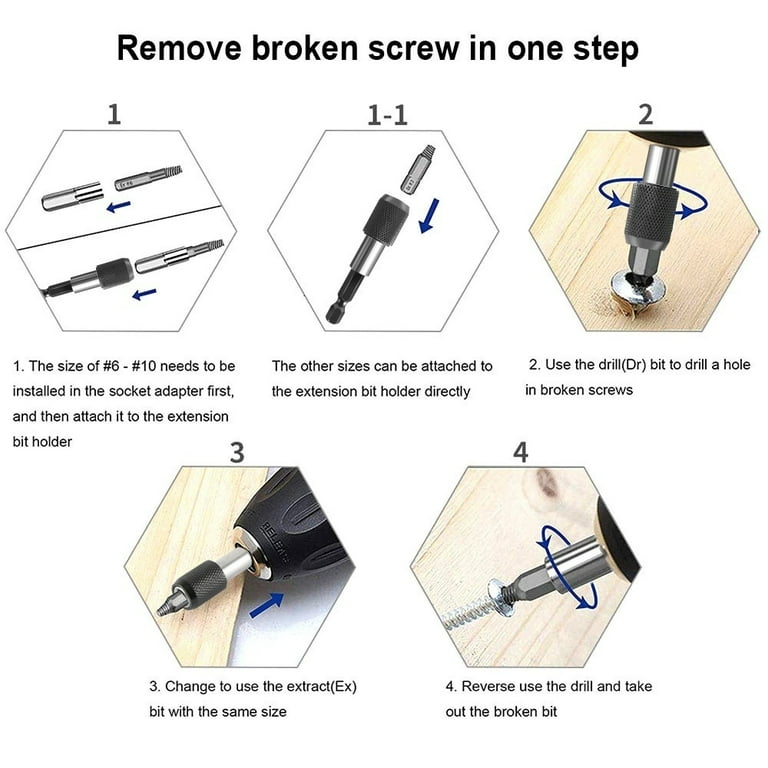 Remove broken screw in one step

1

1-1

2

1. The size of #6 - #10 needs to be installed in the socket adapter first, and then attach it to the extension bit holder

The other sizes can be attached to the extension bit holder directly

2. Use the drill(Dr) bit to drill a hole in broken screws

3

4

3. Change to use the extract(Ex) bit with the same size

4. Reverse use the drill and take out the broken bit