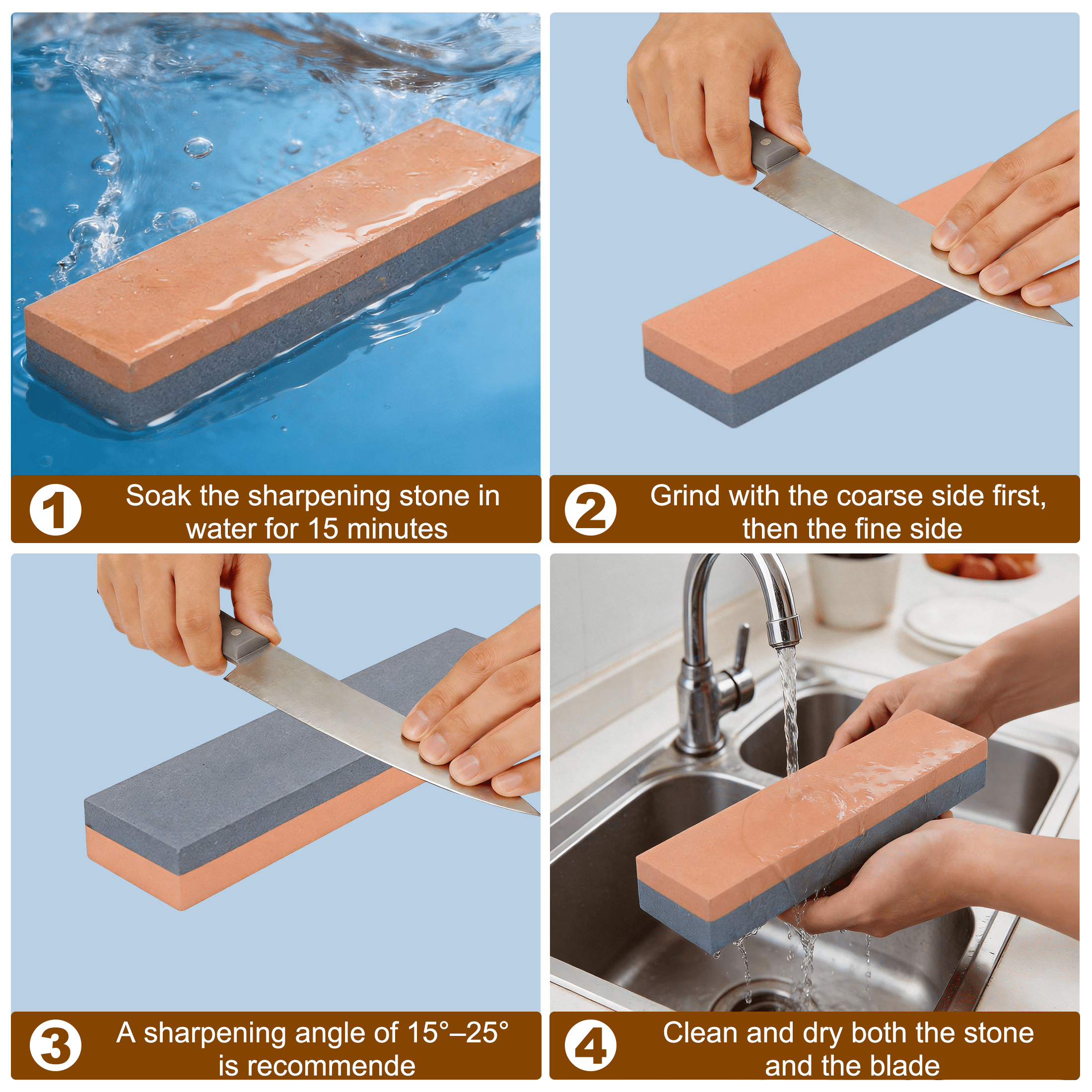 1 Soak the sharpening stone in water for 15 minutes

2 Grind with the coarse side first, then the fine side

3 A sharpening angle of 15°–25° is recommende

4 Clean and dry both the stone and the blade