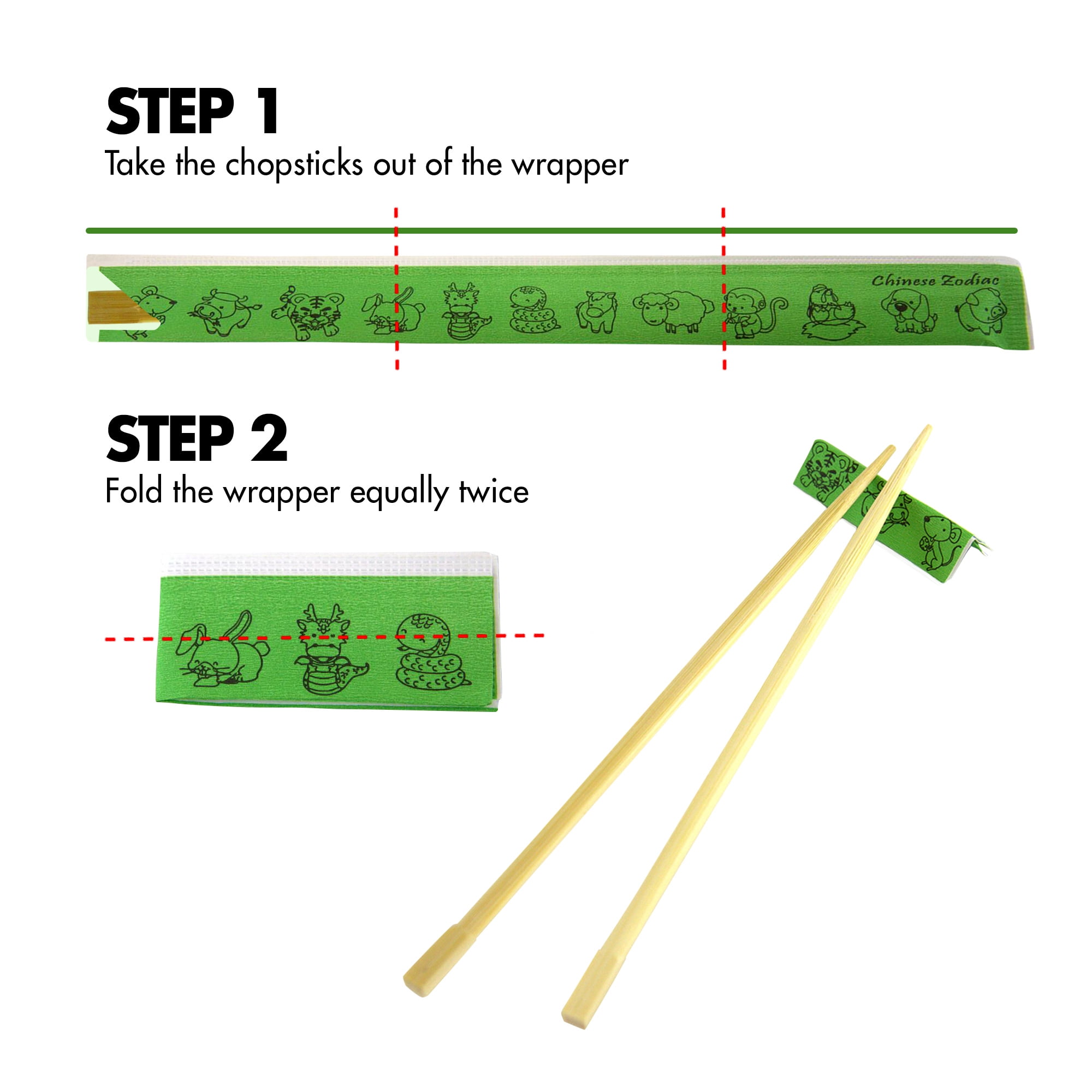 STEP 1
Take the chopsticks out of the wrapper

Chinese Zodiac

STEP 2
Fold the wrapper equally twice