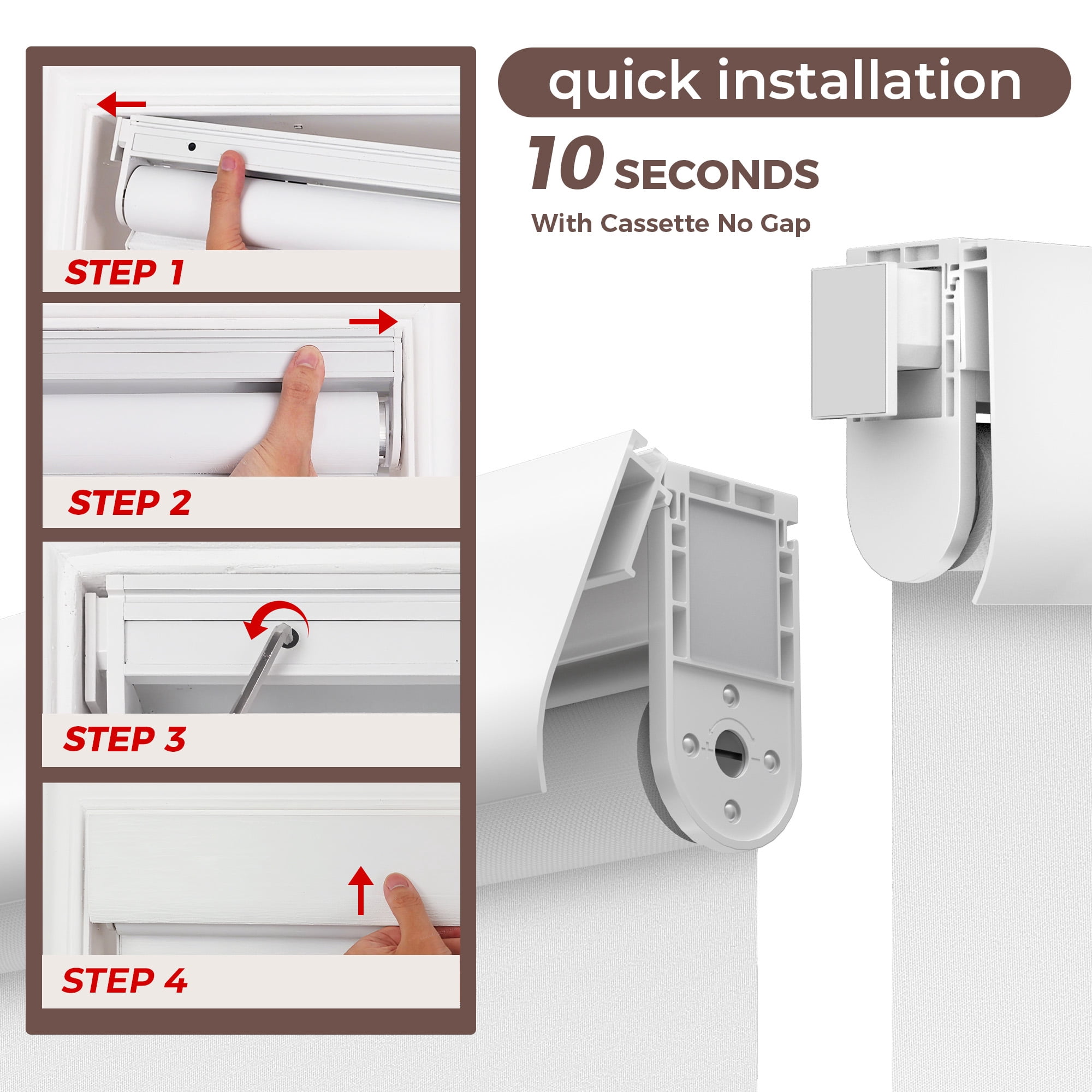 STEP 1

STEP 2

STEP 3

STEP 4

quick installation

10 SECONDS

With Cassette No Gap