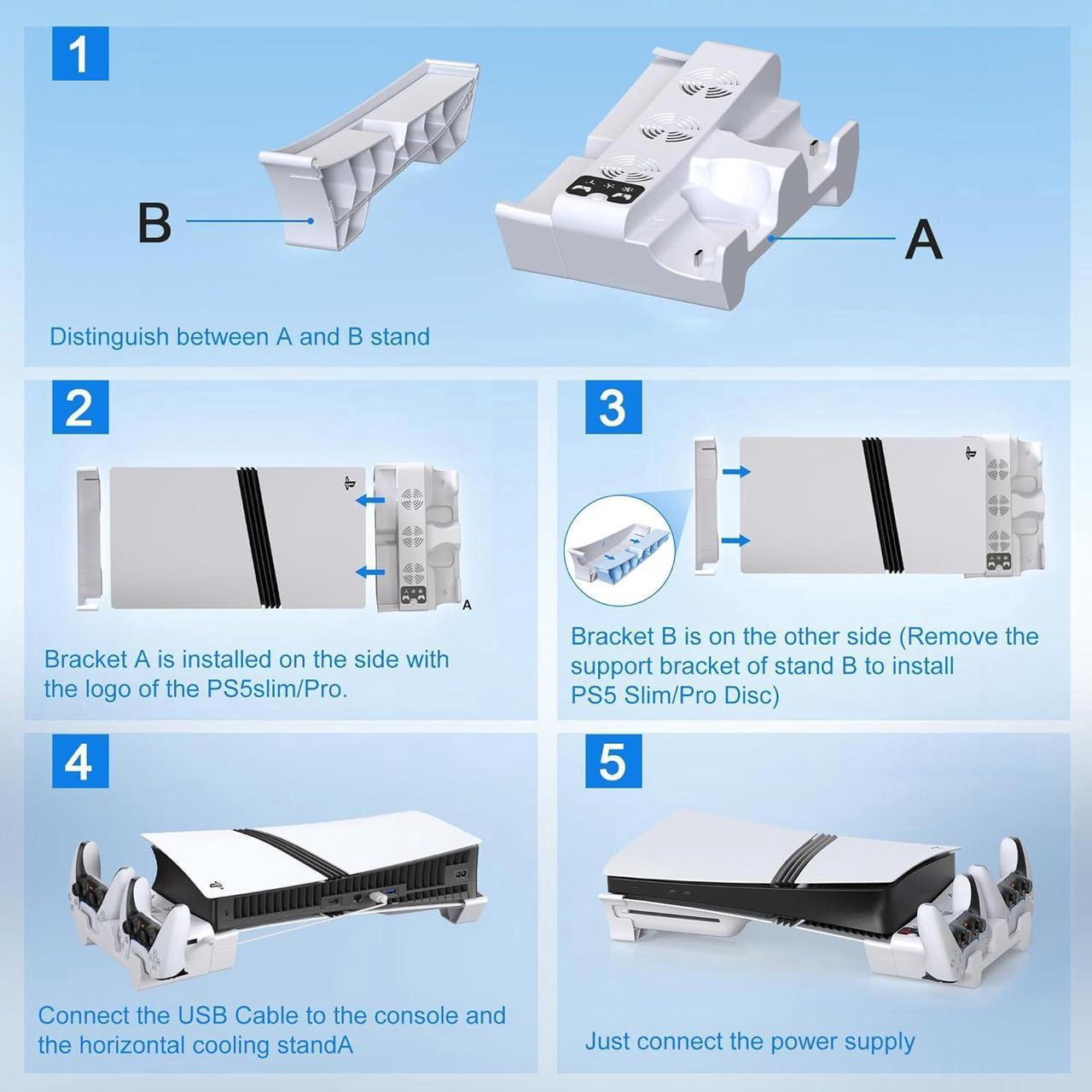 1

B

A

Distinguish between A and B stand

2

A

Bracket A is installed on the side with the logo of the PS5slim/Pro.

3

Bracket B is on the other side (Remove the support bracket of stand B to install PS5 Slim/Pro Disc)

4

Connect the USB Cable to the console and the horizontal cooling standA

5

Just connect the power supply