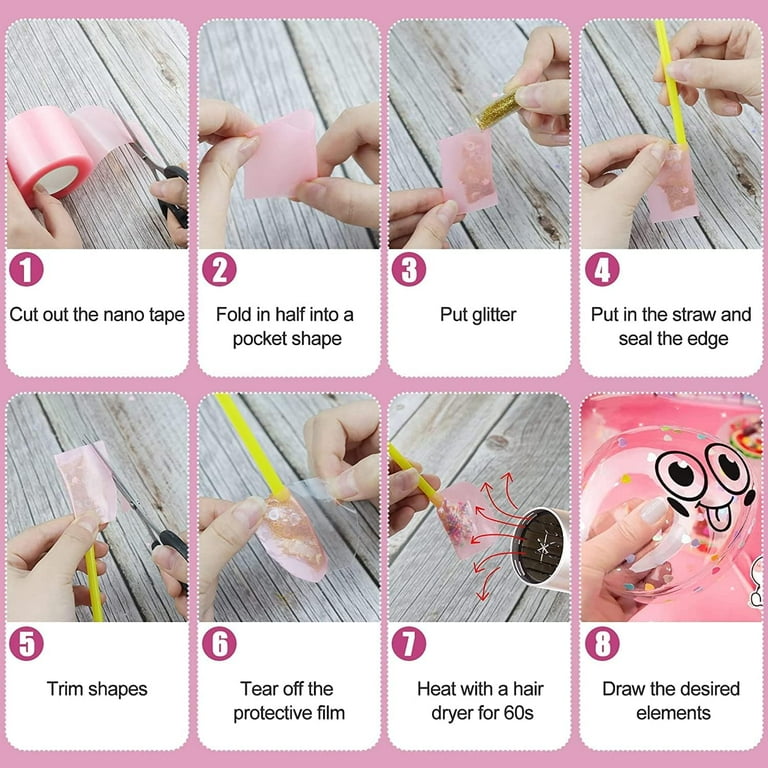 1
Cut out the nano tape

2
Fold in half into a pocket shape

3
Put glitter

4
Put in the straw and seal the edge

5
Trim shapes

6
Tear off the protective film

7
Heat with a hair dryer for 60s

8
Draw the desired elements