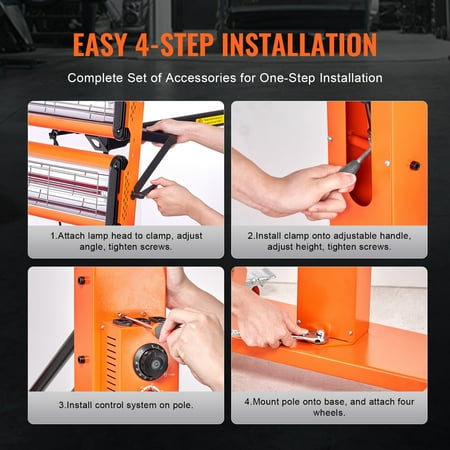 EASY 4-STEP INSTALLATION

Complete Set of Accessories for One-Step Installation

1.Attach lamp head to clamp, adjust angle, tighten screws.

2.Install clamp onto adjustable handle, adjust height, tighten screws.

3.Install control system on pole.

4.Mount pole onto base, and attach four wheels.