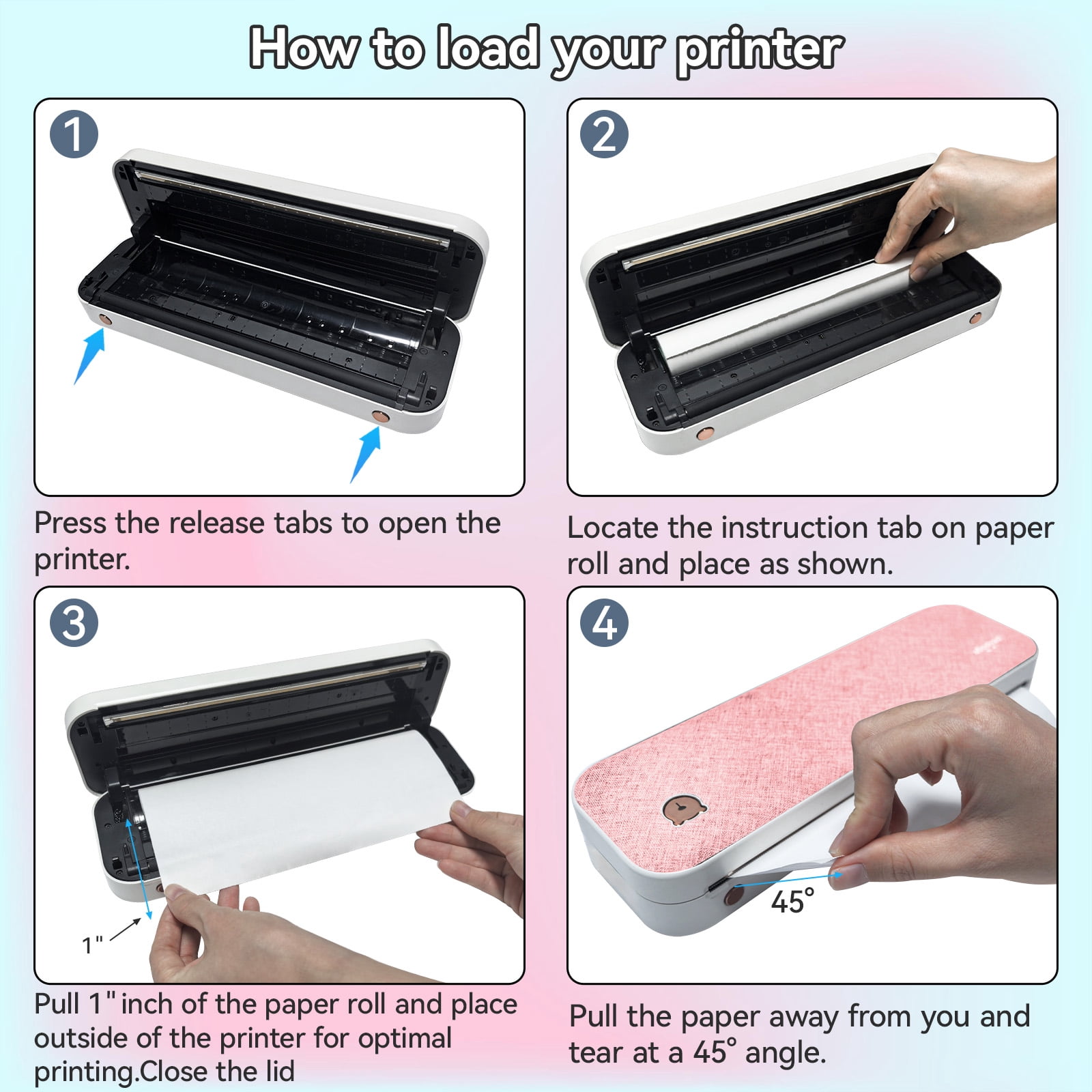 How to load your printer

1

Press the release tabs to open the printer.

2

Locate the instruction tab on paper roll and place as shown.

3

1"

Pull 1" inch of the paper roll and place outside of the printer for optimal printing.Close the lid

4

45°

Pull the paper away from you and tear at a 45° angle.