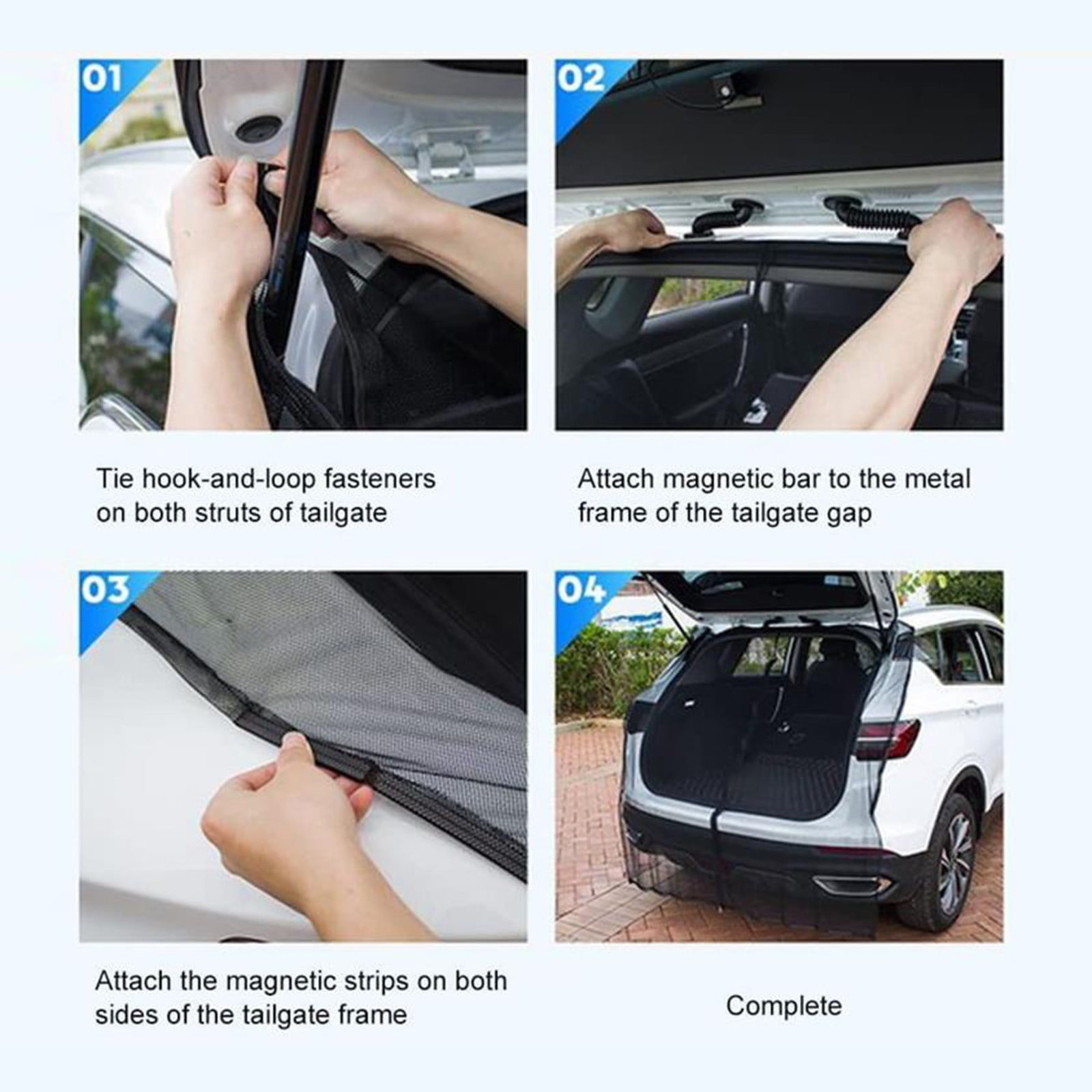 01

Tie hook-and-loop fasteners on both struts of tailgate

02

Attach magnetic bar to the metal frame of the tailgate gap

03

Attach the magnetic strips on both sides of the tailgate frame

04

Complete