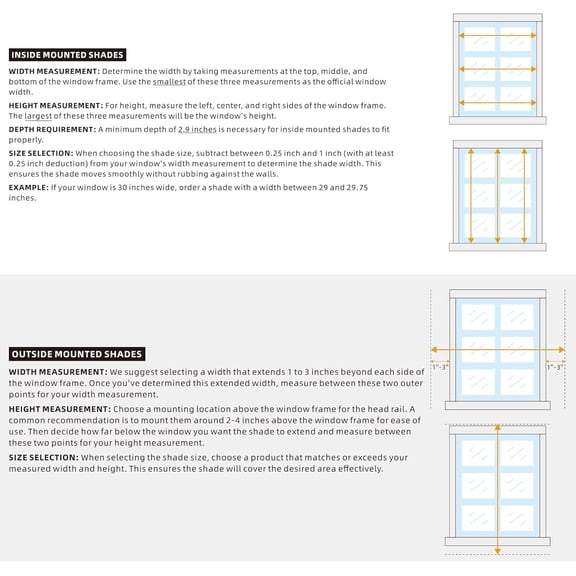 INSIDE MOUNTED SHADES

WIDTH MEASUREMENT: Determine the width by taking measurements at the top, middle, and bottom of the window frame. Use the smallest of these three measurements as the official window width.

HEIGHT MEASUREMENT: For height, measure the left, center, and right sides of the window frame. The largest of these three measurements will be the window's height.

DEPTH REQUIREMENT: A minimum depth of 2.9 inches is necessary for inside mounted shades to fit properly.

SIZE SELECTION: When choosing the shade size, subtract between 0.25 inch and 1 inch (with at least 0.25 inch deduction) from your window's width measurement to determine the shade width. This ensures the shade moves smoothly without rubbing against the walls.

EXAMPLE: If your window is 30 inches wide, order a shade with a width between 29 and 29.75 inches.

OUTSIDE MOUNTED SHADES

WIDTH MEASUREMENT: We suggest selecting a width that extends 1 to 3 inches beyond each side of the window frame. Once you've determined this extended width, measure between these two outer points for your width measurement.

HEIGHT MEASUREMENT: Choose a mounting location above the window frame for the head rail. A common recommendation is to mount them around 2-4 inches above the window frame for ease of use. Then decide how far below the window you want the shade to extend and measure between these two points for your height measurement.

SIZE SELECTION: When selecting the shade size, choose a product that matches or exceeds your measured width and height. This ensures the shade will cover the desired area effectively.

1"-3"

1"-3"