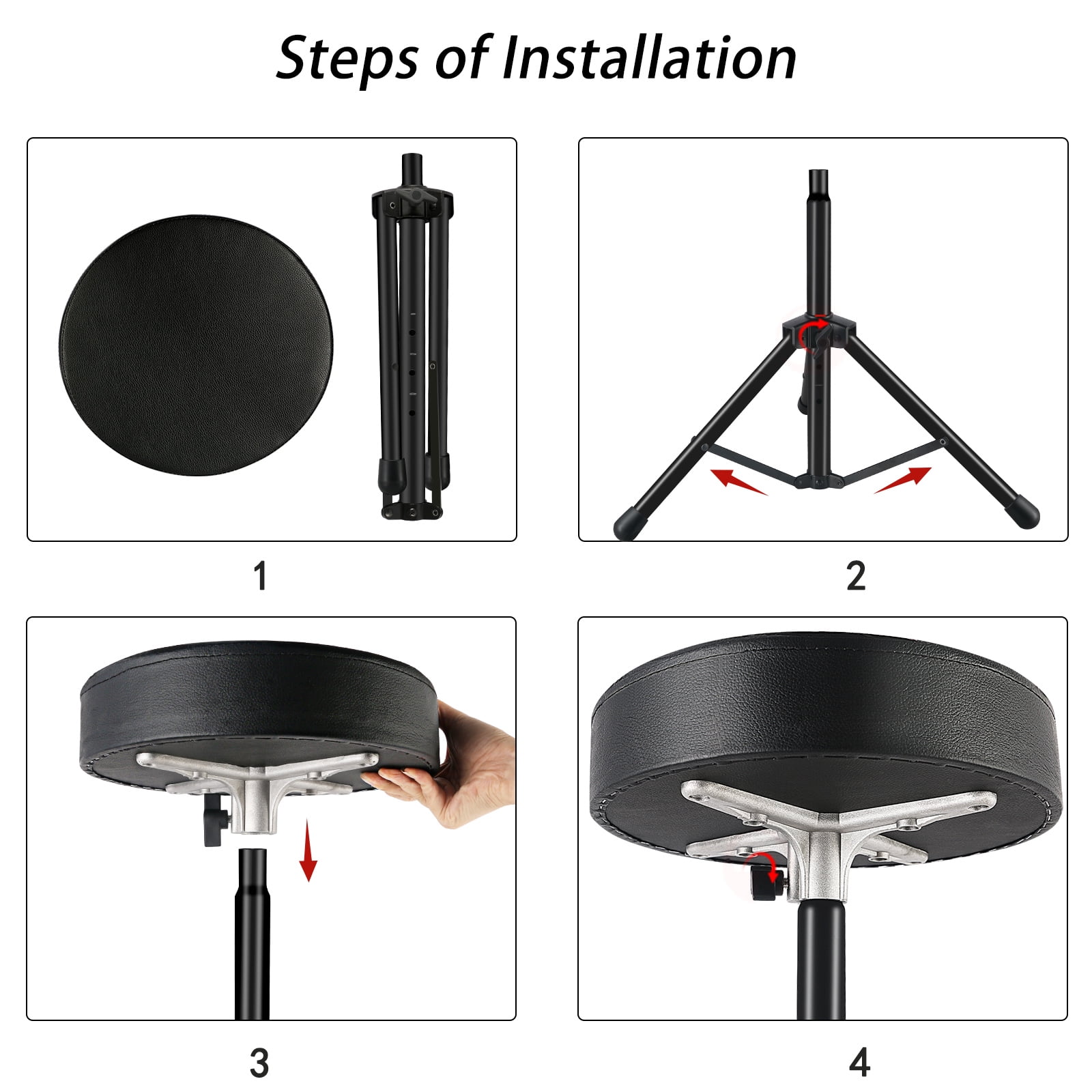 Steps of Installation

1

2

3

4