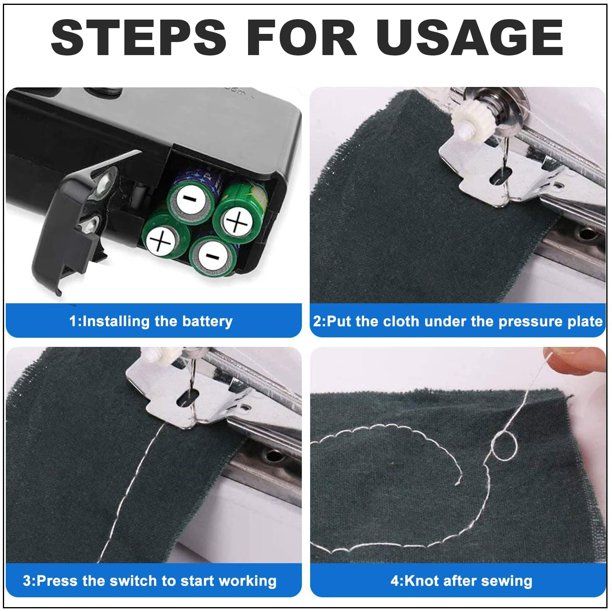 STEPS FOR USAGE

1:Installing the battery

2:Put the cloth under the pressure plate

3:Press the switch to start working

4:Knot after sewing