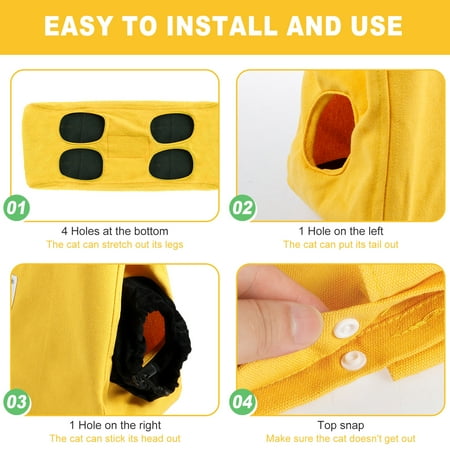 EASY TO INSTALL AND USE

01

4 Holes at the bottom
The cat can stretch out its legs

02

1 Hole on the left
The cat can put its tail out

03

1 Hole on the right
The cat can stick its head out

04

Top snap
Make sure the cat doesn't get out